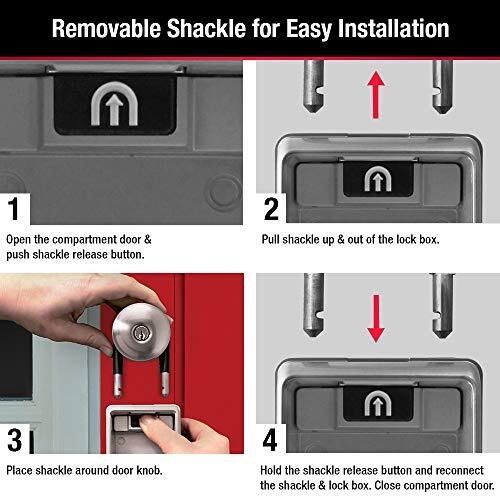 Removable Shackle for Easy Installation

1

Open the compartment door & push shackle release button.

2

Pull shackle up & out of the lock box.

3

Place shackle around door knob.

4

Hold the shackle release button and reconnect the shackle & lock box. Close compartment door.