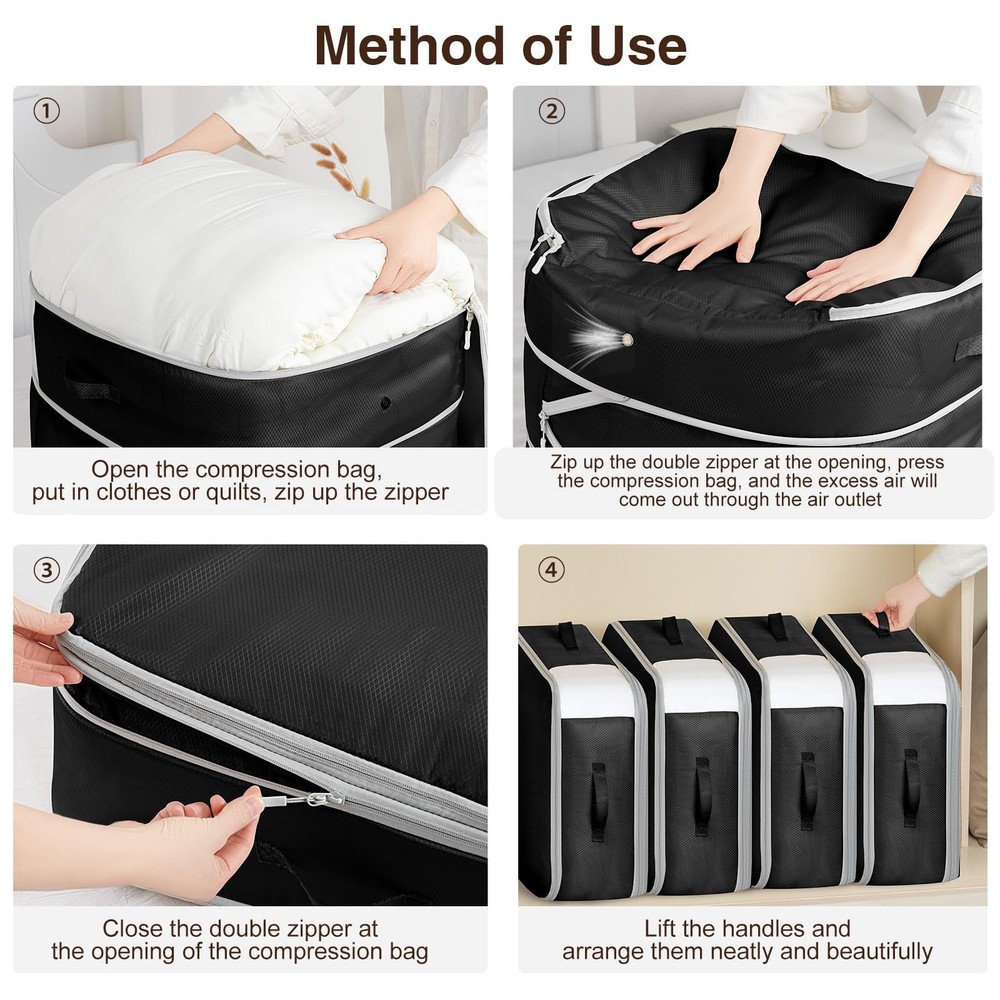 Method of Use

①

Open the compression bag, put in clothes or quilts, zip up the zipper

②

Zip up the double zipper at the opening, press the compression bag, and the excess air will come out through the air outlet

③

Close the double zipper at the opening of the compression bag

④

Lift the handles and arrange them neatly and beautifully