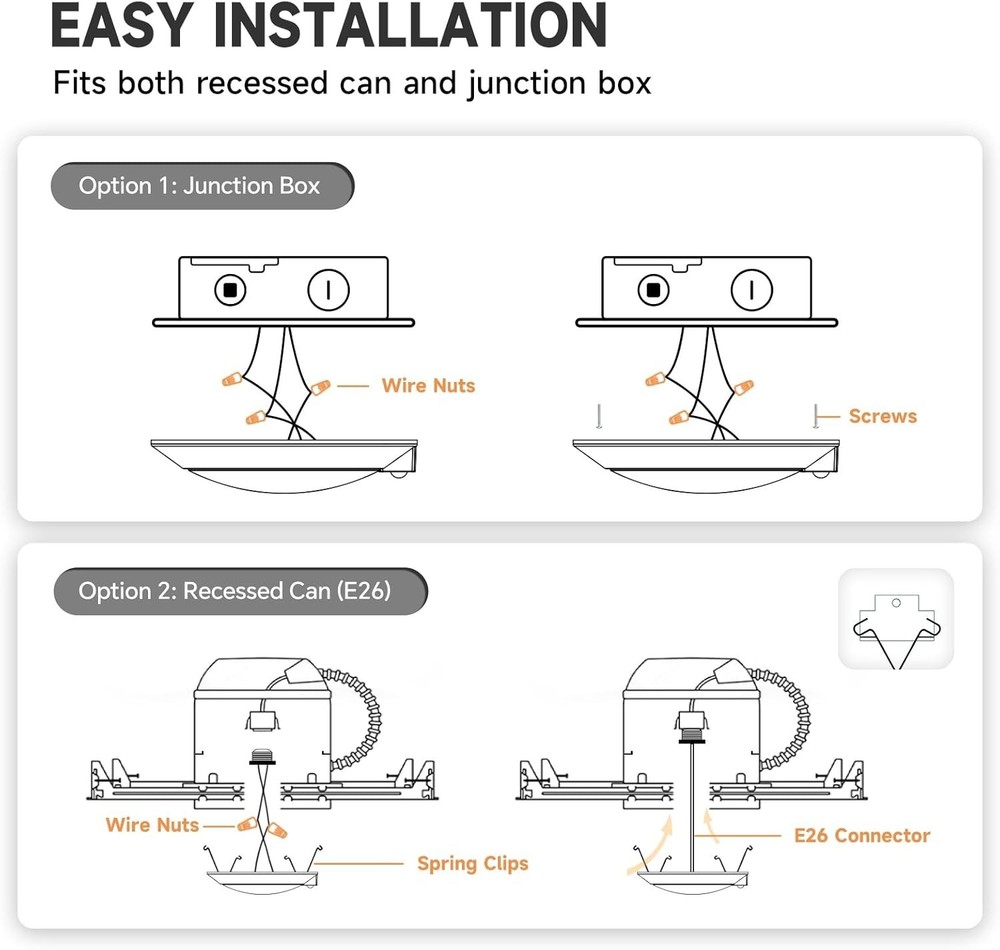 EASY INSTALLATION
Fits both recessed can and junction box

Option 1: Junction Box

Wire Nuts

Screws

Option 2: Recessed Can (E26)

Wire Nuts

Spring Clips

E26 Connector