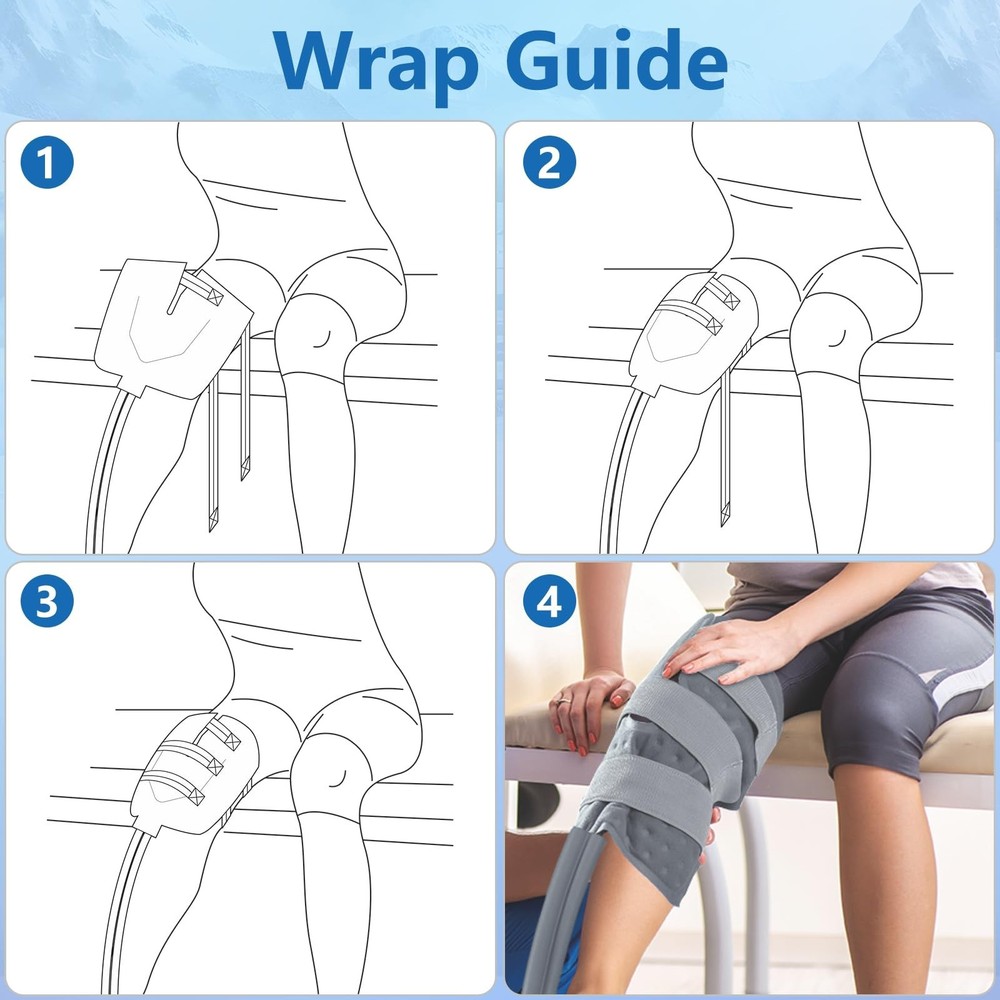 Wrap Guide

1

2

3

4