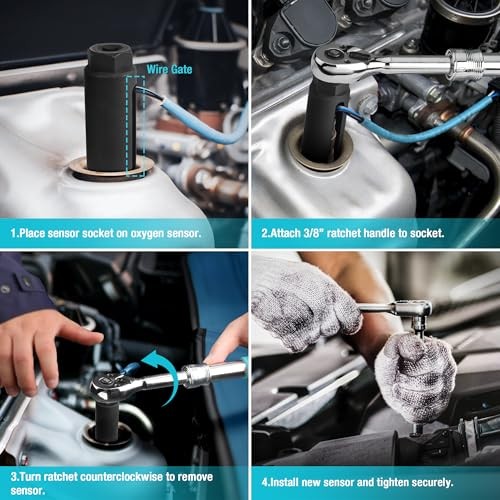 Wire Gate

1.Place sensor socket on oxygen sensor.

2.Attach 3/8" ratchet handle to socket.

3.Turn ratchet counterclockwise to remove sensor.

4.Install new sensor and tighten securely.