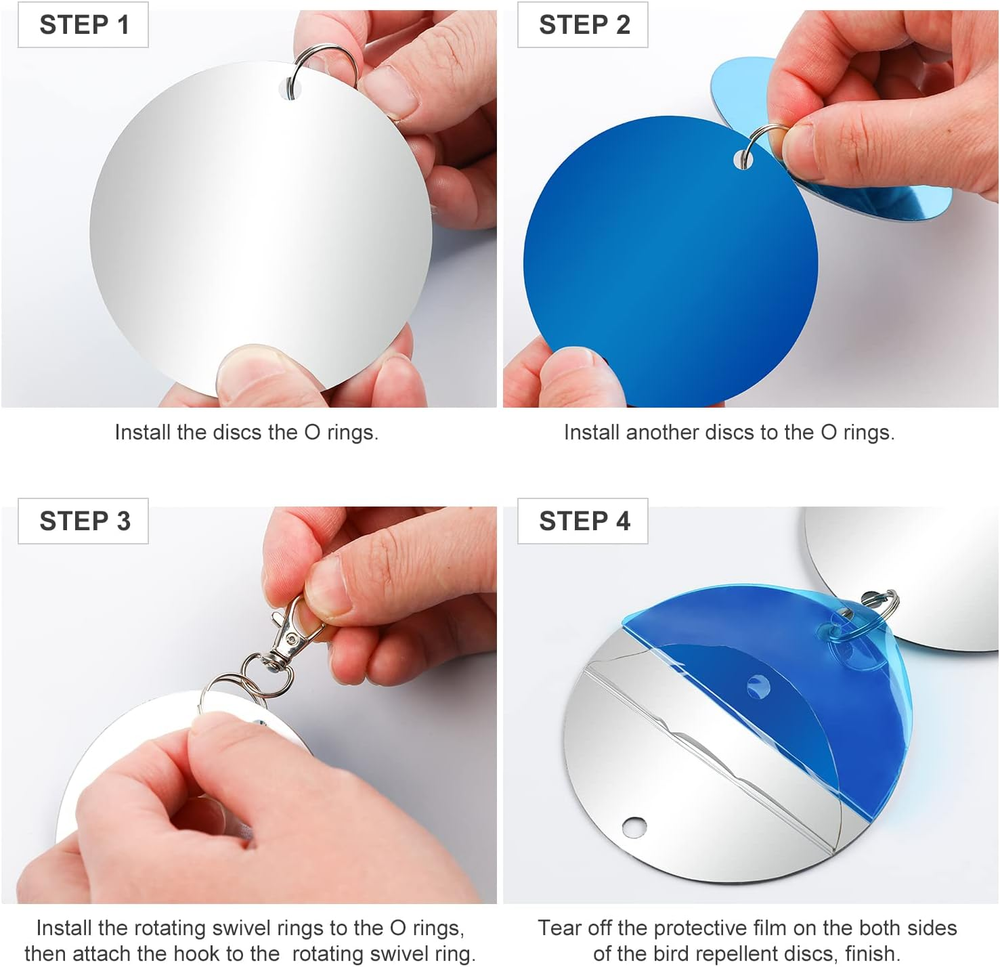 STEP 1

Install the discs the O rings.

STEP 2

Install another discs to the O rings.

STEP 3

Install the rotating swivel rings to the O rings, then attach the hook to the rotating swivel ring.

STEP 4

Tear off the protective film on the both sides of the bird repellent discs, finish.