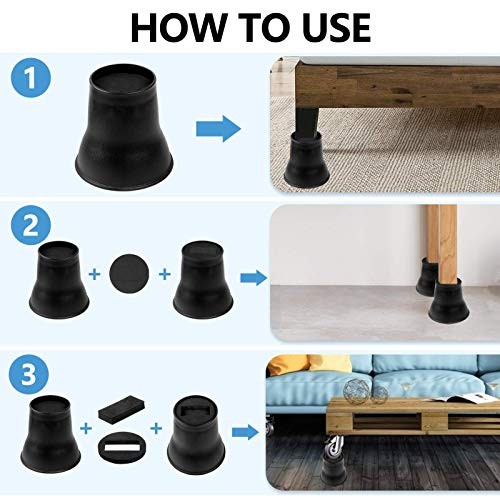 HOW TO USE

1

2

+ +

3

+ +