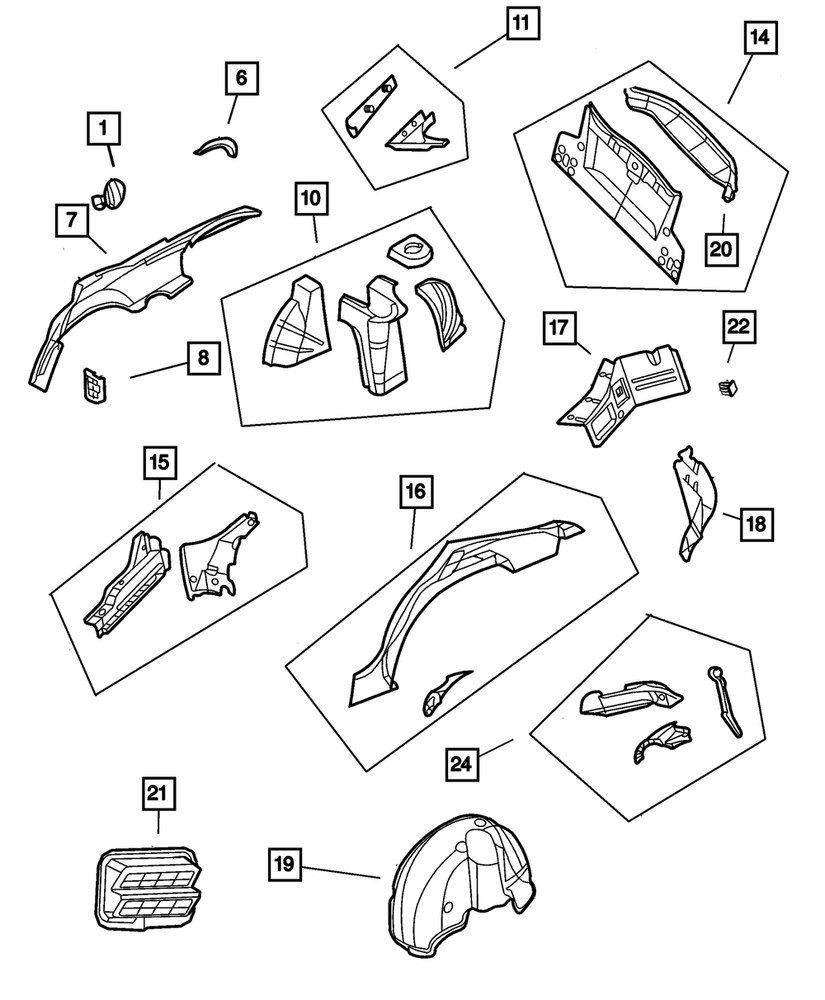 11
14
6
1
7
10
20
17
22
8
15
16
18
24
21
19