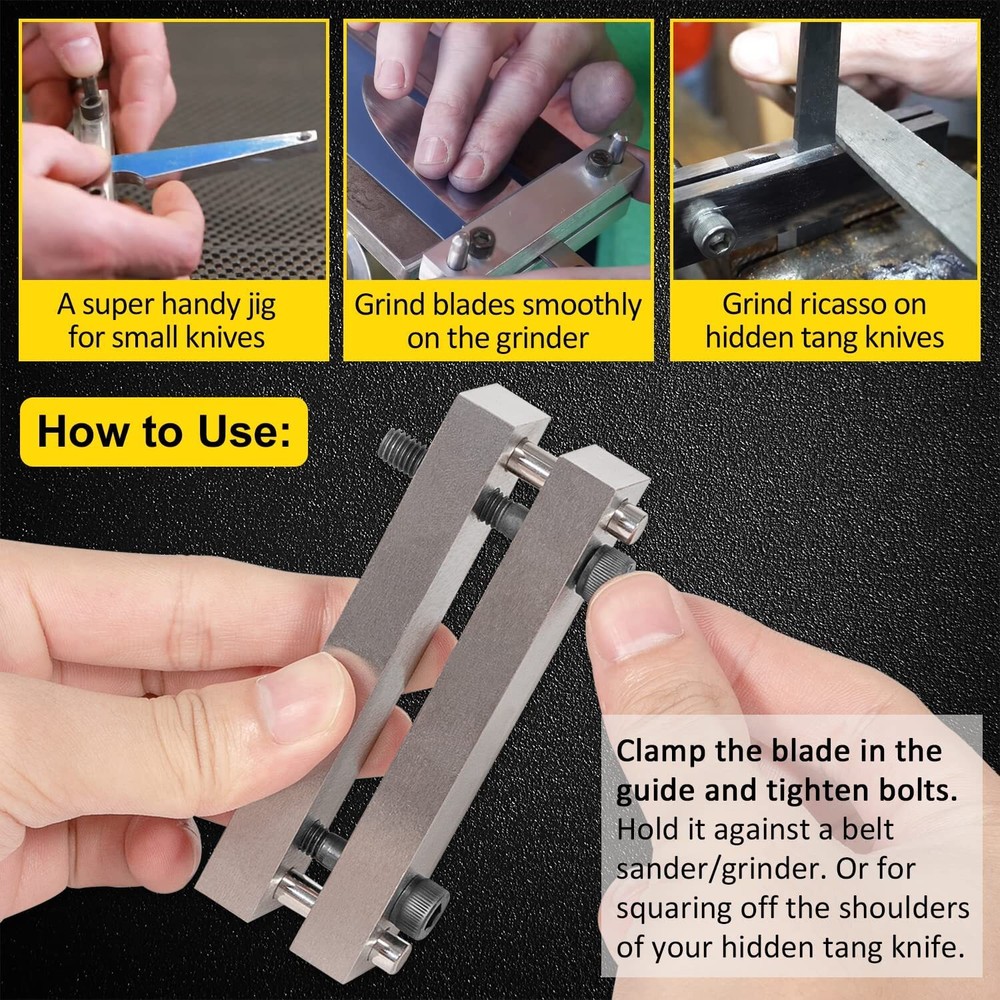 A super handy jig for small knives

Grind blades smoothly on the grinder

Grind ricasso on hidden tang knives

How to Use:

Clamp the blade in the guide and tighten bolts. Hold it against a belt sander/grinder. Or for squaring off the shoulders of your hidden tang knife.