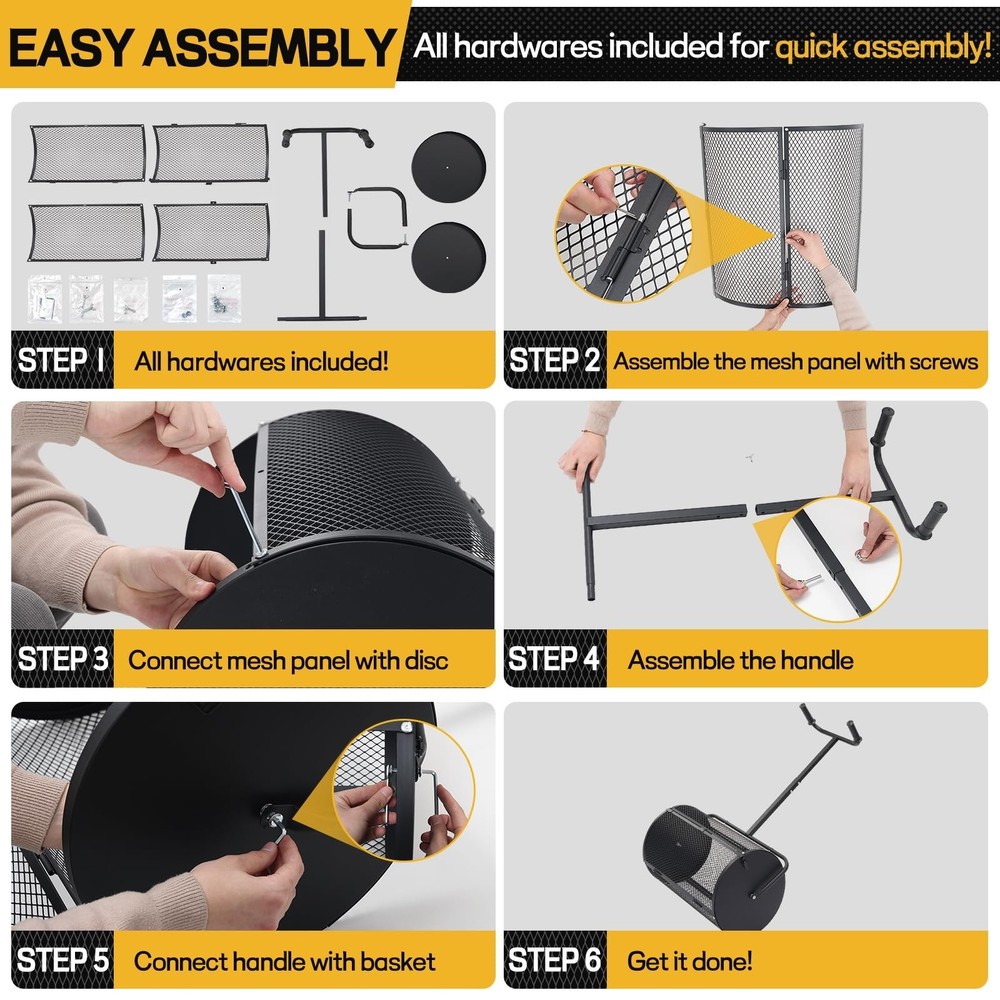 EASY ASSEMBLY All hardwares included for quick assembly!

STEP 1 All hardwares included!

STEP 2 Assemble the mesh panel with screws

STEP 3 Connect mesh panel with disc

STEP 4 Assemble the handle

STEP 5 Connect handle with basket

STEP 6 Get it done!