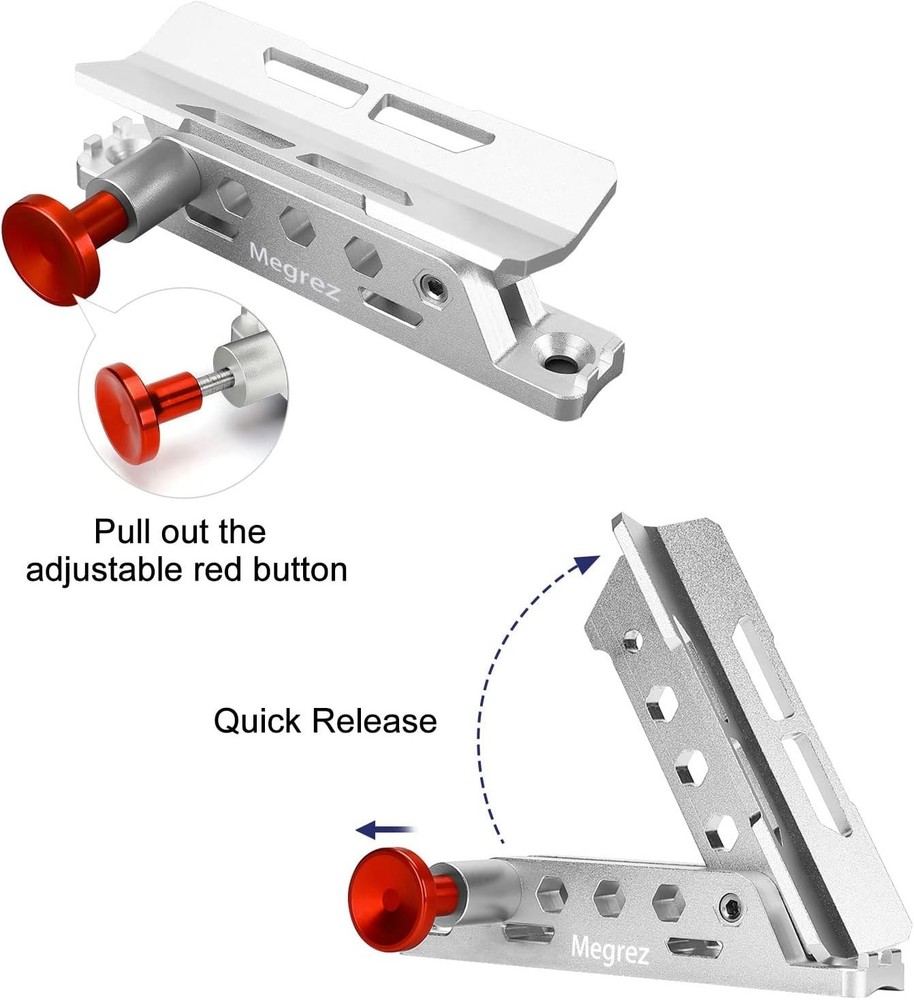 Megrez

Pull out the adjustable red button

Quick Release

Megrez