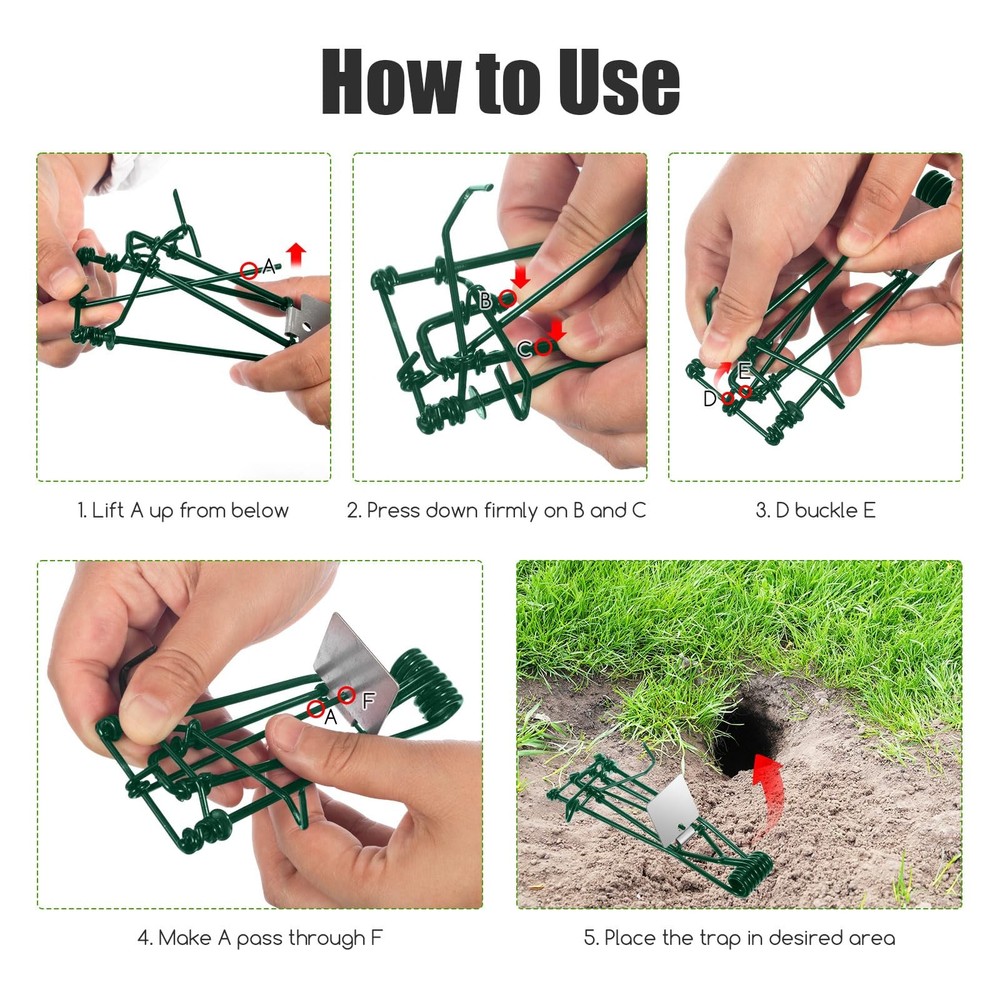 How to Use

A

1. Lift A up from below

B

C

2. Press down firmly on B and C

E

D

3. D buckle E

F

A

4. Make A pass through F

5. Place the trap in desired area