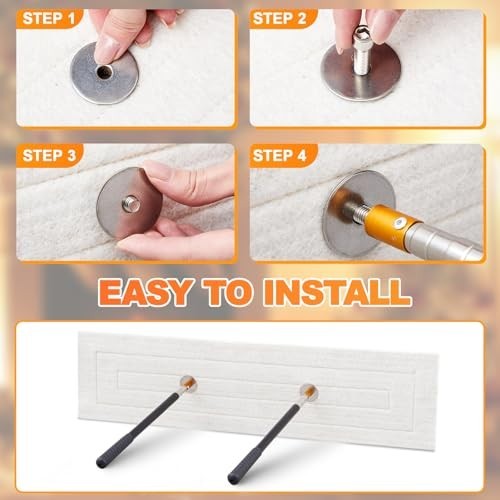 STEP 1

STEP 2

STEP 3

STEP 4

EASY TO INSTALL