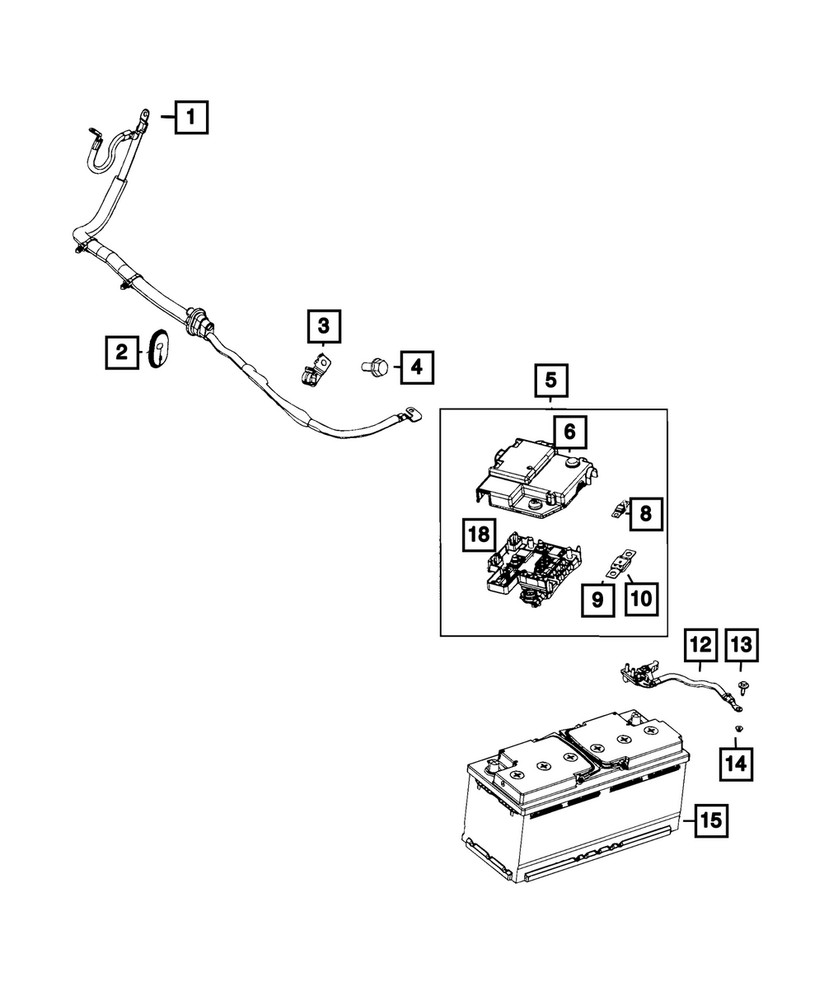 1
2
3
4
5
6
8
18
9
10
12
13
14
15