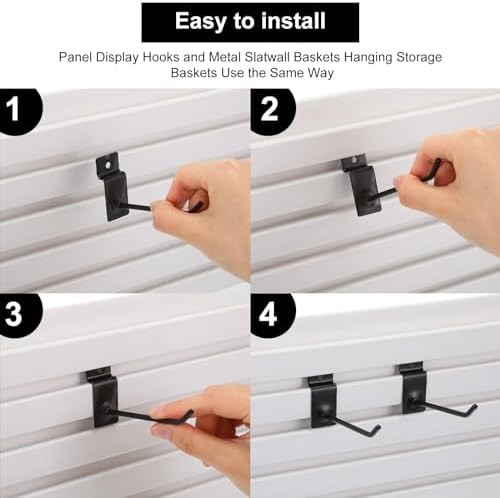 Easy to install

Panel Display Hooks and Metal Slatwall Baskets Hanging Storage Baskets Use the Same Way

1

2

3

4