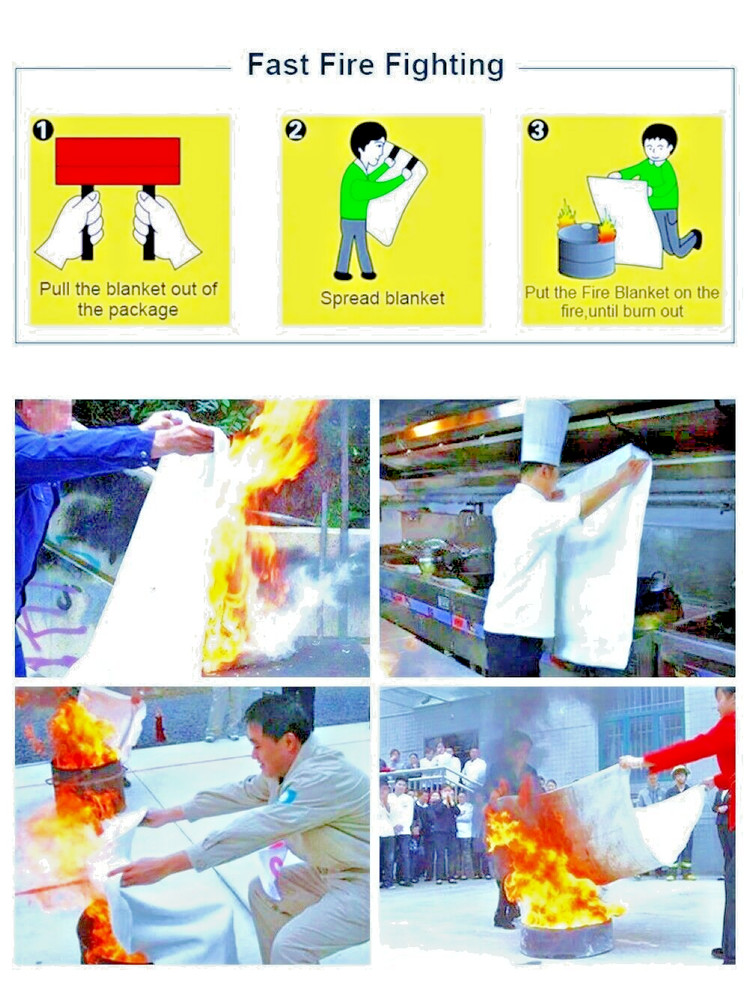 Fast Fire Fighting

1
Pull the blanket out of the package

2
Spread blanket

3
Put the Fire Blanket on the fire,until burn out