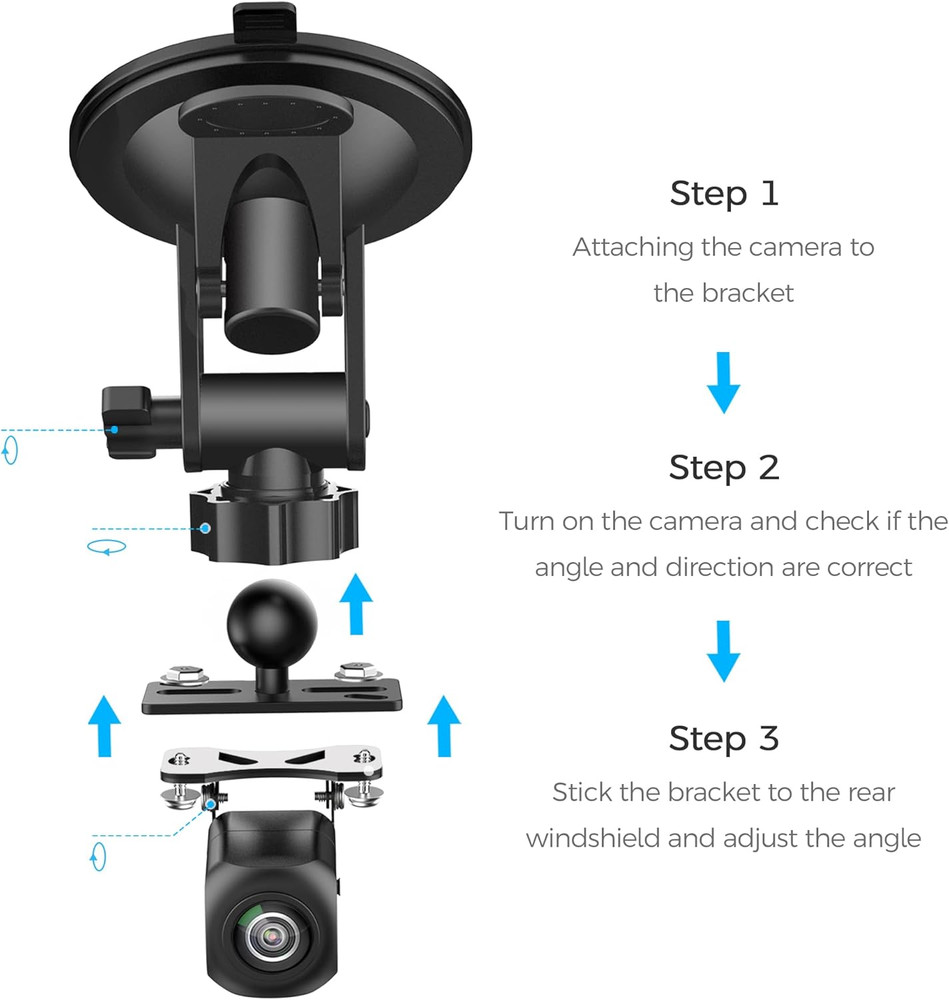 Step 1

Attaching the camera to the bracket

Step 2

Turn on the camera and check if the angle and direction are correct

Step 3

Stick the bracket to the rear windshield and adjust the angle