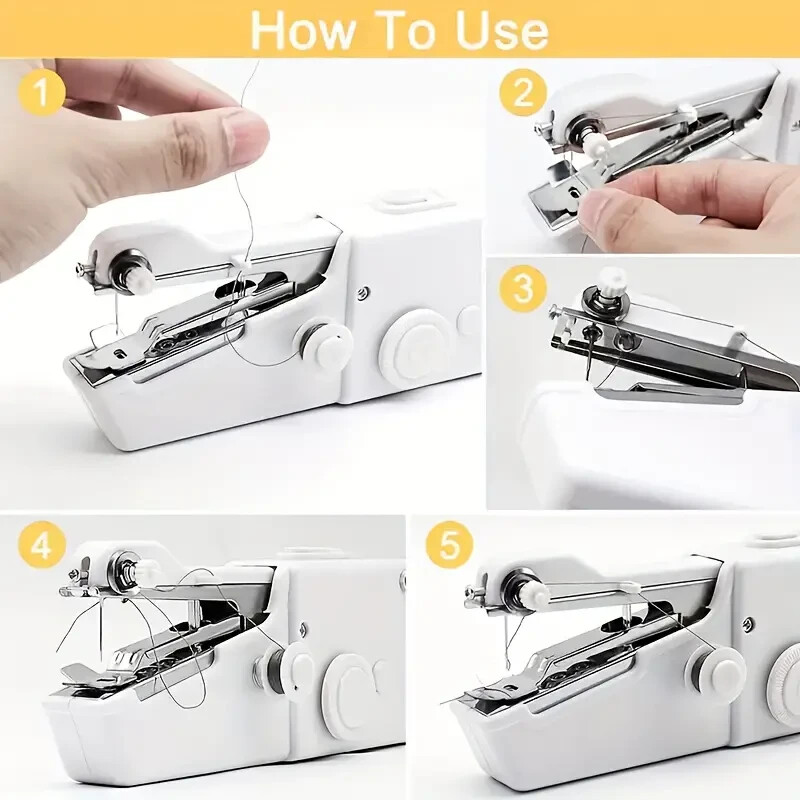 How To Use

1

2

3

4

5