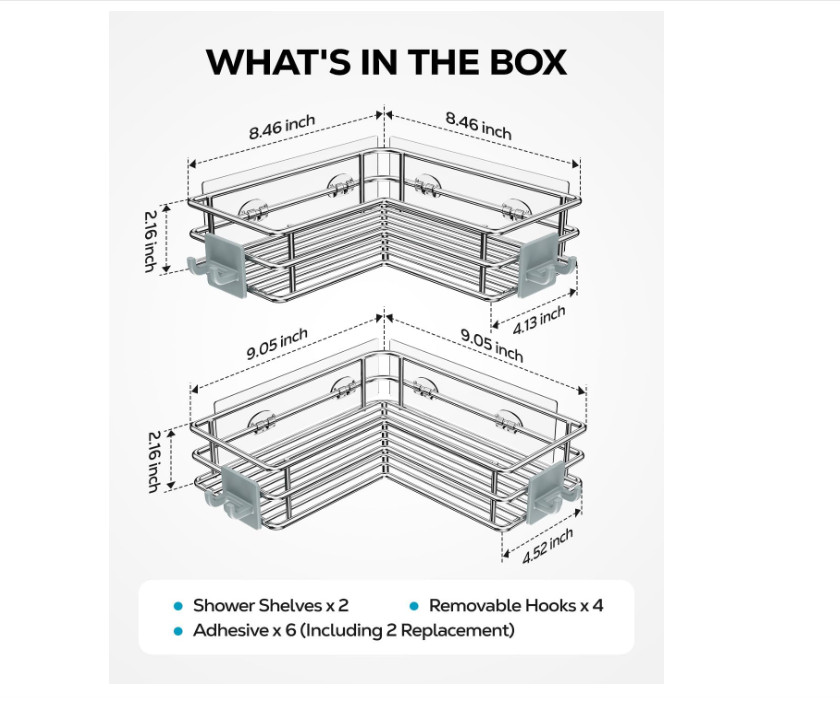 WHAT'S IN THE BOX

8.46 inch
8.46 inch
2.16 inch
4.13 inch

9.05 inch
9.05 inch
2.16 inch
4.52 inch

Shower Shelves x 2
Removable Hooks x 4
Adhesive x 6 (Including 2 Replacement)