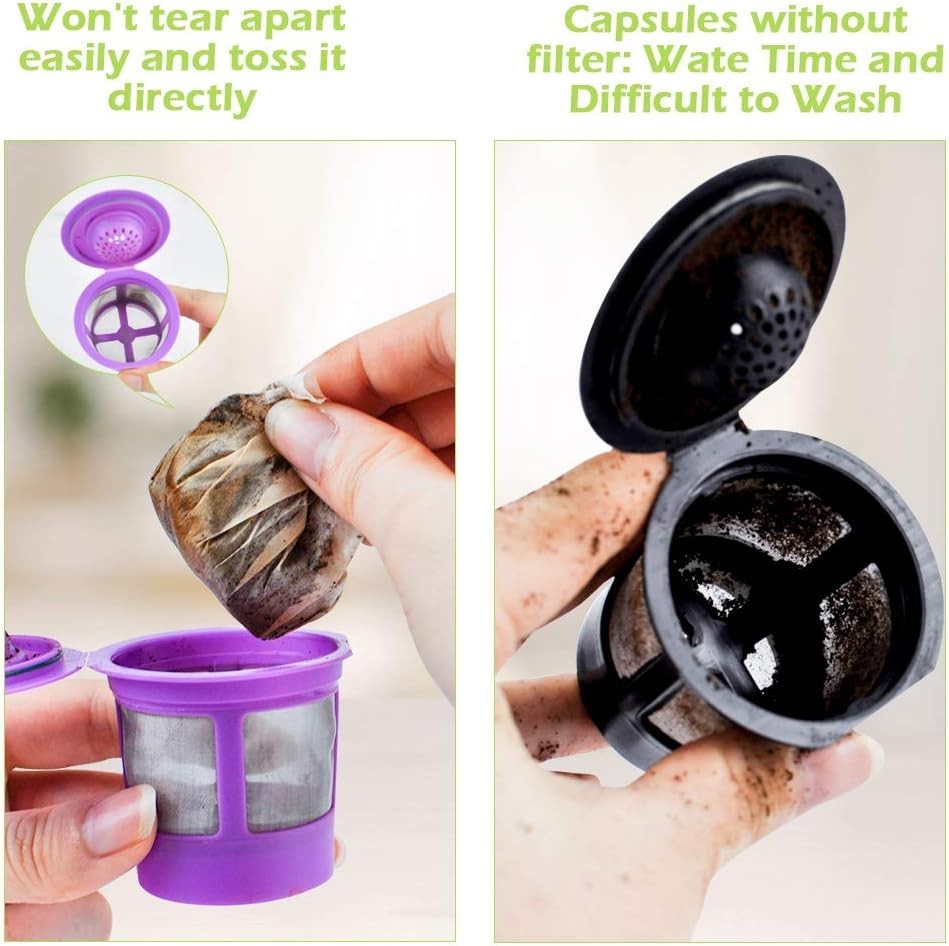 Won't tear apart easily and toss it directly

Capsules without filter: Wate Time and Difficult to Wash