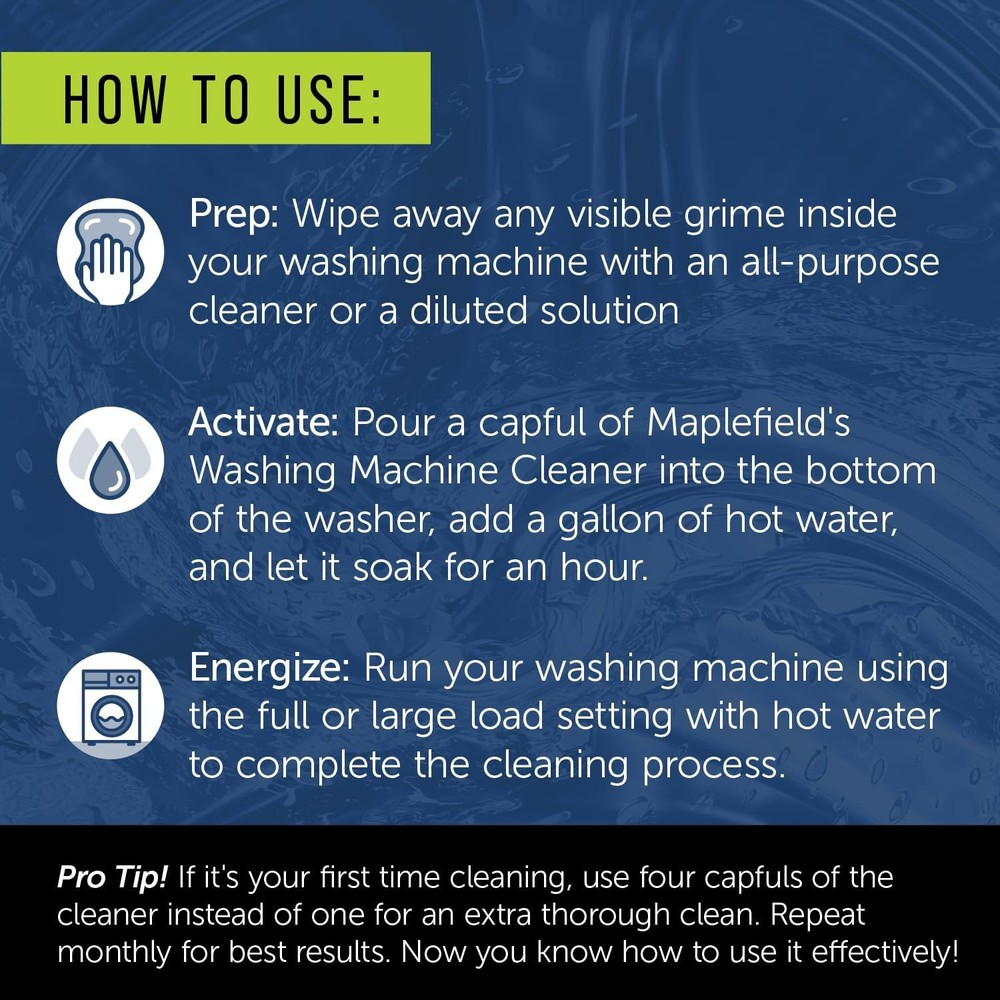 HOW TO USE:

Prep: Wipe away any visible grime inside your washing machine with an all-purpose cleaner or a diluted solution

Activate: Pour a capful of Maplefield's Washing Machine Cleaner into the bottom of the washer, add a gallon of hot water, and let it soak for an hour.

Energize: Run your washing machine using the full or large load setting with hot water to complete the cleaning process.

Pro Tip! If it's your first time cleaning, use four capfuls of the cleaner instead of one for an extra thorough clean. Repeat monthly for best results. Now you know how to use it effectively!