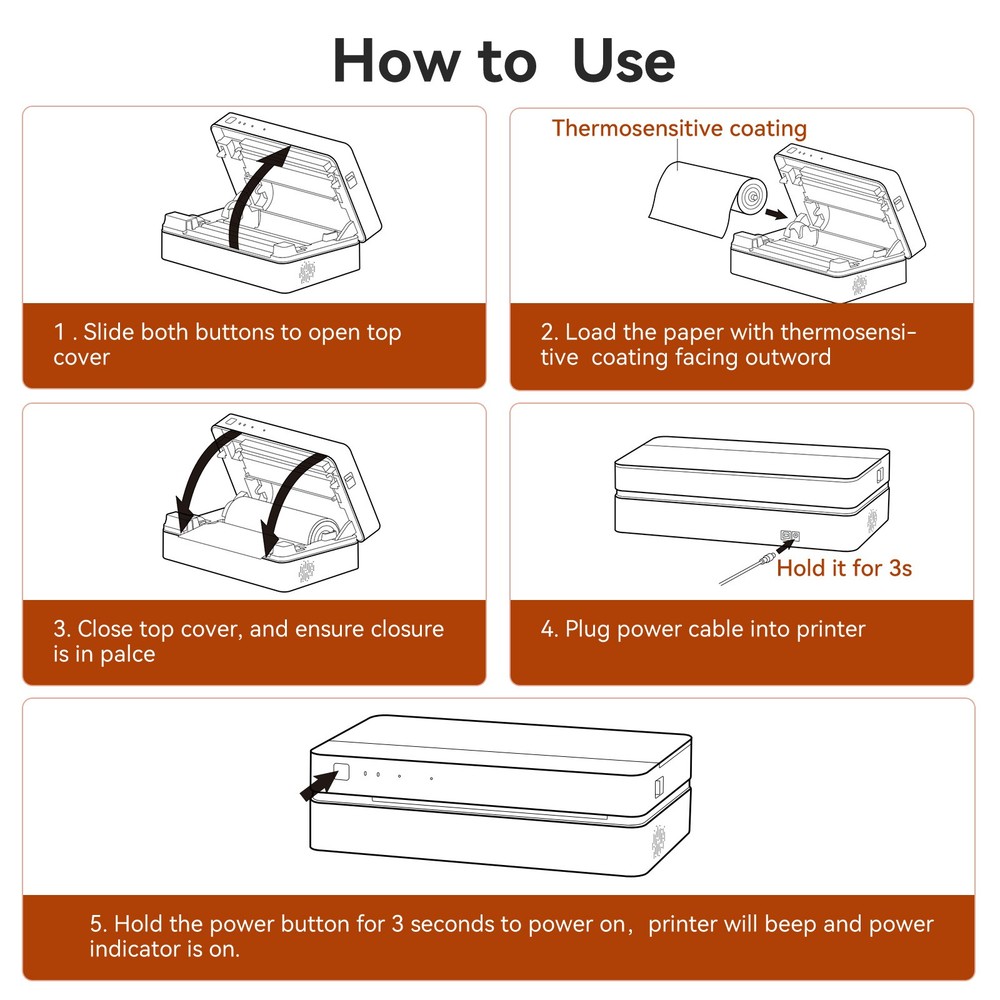 How to Use

1 . Slide both buttons to open top cover

Thermosensitive coating

2. Load the paper with thermosensitive coating facing outword

3. Close top cover, and ensure closure is in palce

Hold it for 3s

4. Plug power cable into printer

5. Hold the power button for 3 seconds to power on, printer will beep and power indicator is on.