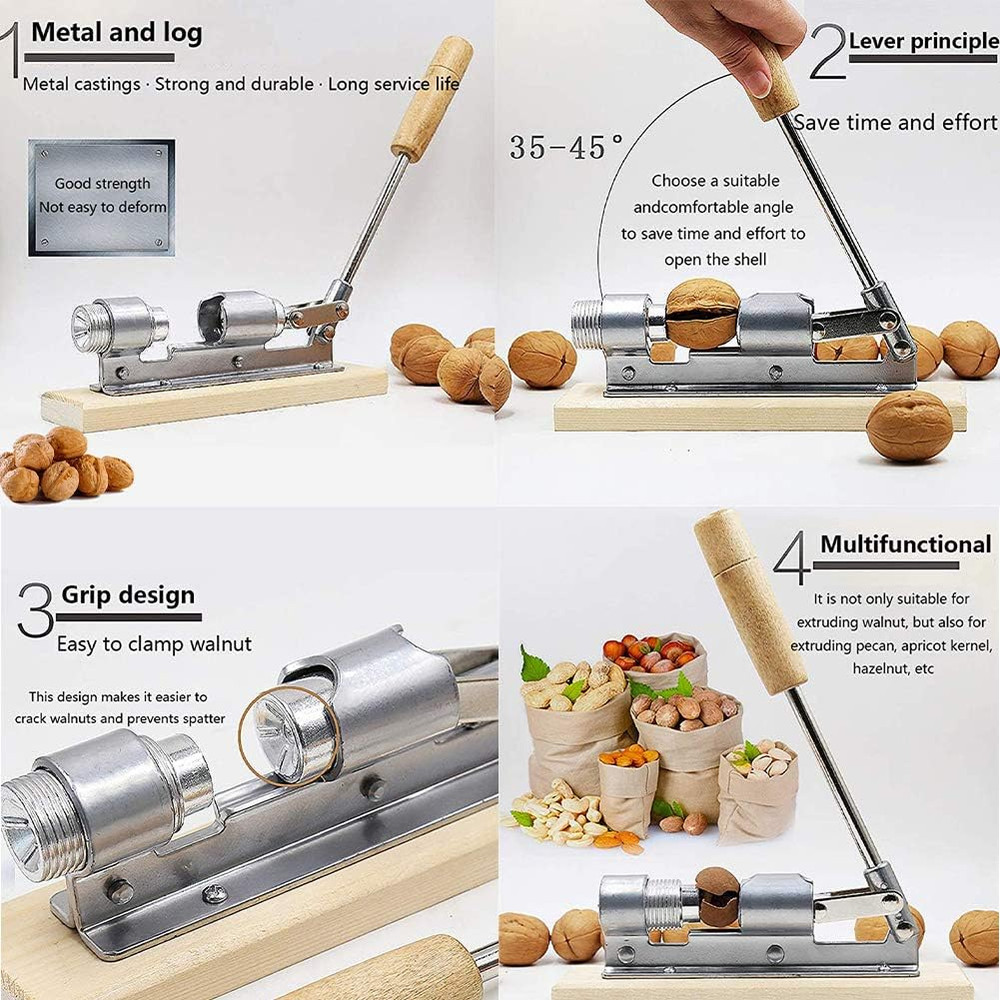 1 Metal and log

Metal castings · Strong and durable · Long service life

Good strength
Not easy to deform

2 Lever principle

Save time and effort

35-45°

Choose a suitable andcomfortable angle to save time and effort to open the shell

3 Grip design

Easy to clamp walnut

This design makes it easier to crack walnuts and prevents spatter

4 Multifunctional

It is not only suitable for extruding walnut, but also for extruding pecan, apricot kernel, hazelnut, etc