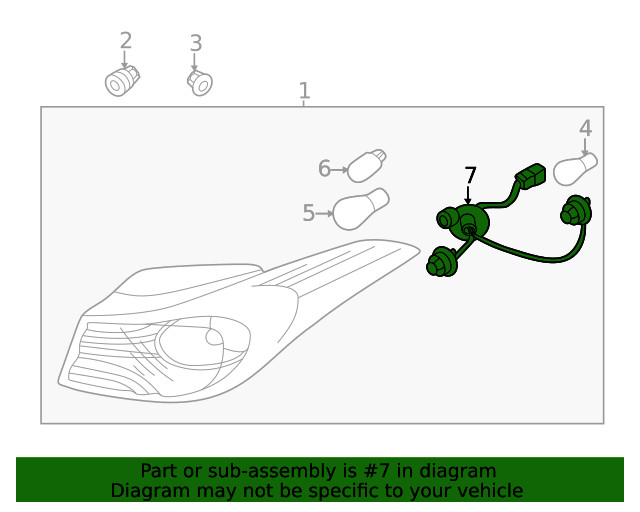 2
3
1
4
6
7
5

Part or sub-assembly is #7 in diagram
Diagram may not be specific to your vehicle