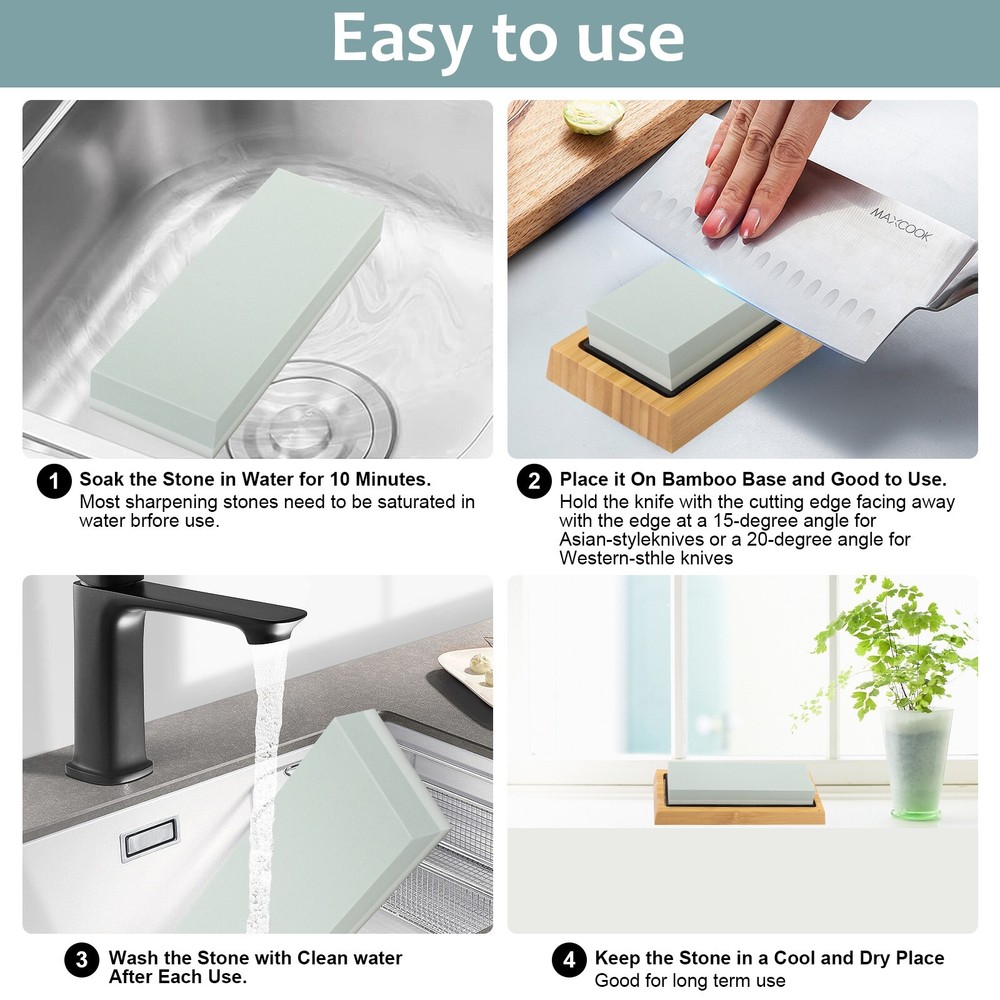 Easy to use

MAXCOOK

1 Soak the Stone in Water for 10 Minutes.
Most sharpening stones need to be saturated in water brfore use.

2 Place it On Bamboo Base and Good to Use.
Hold the knife with the cutting edge facing away with the edge at a 15-degree angle for Asian-styleknives or a 20-degree angle for Western-sthle knives

3 Wash the Stone with Clean water After Each Use.

4 Keep the Stone in a Cool and Dry Place
Good for long term use