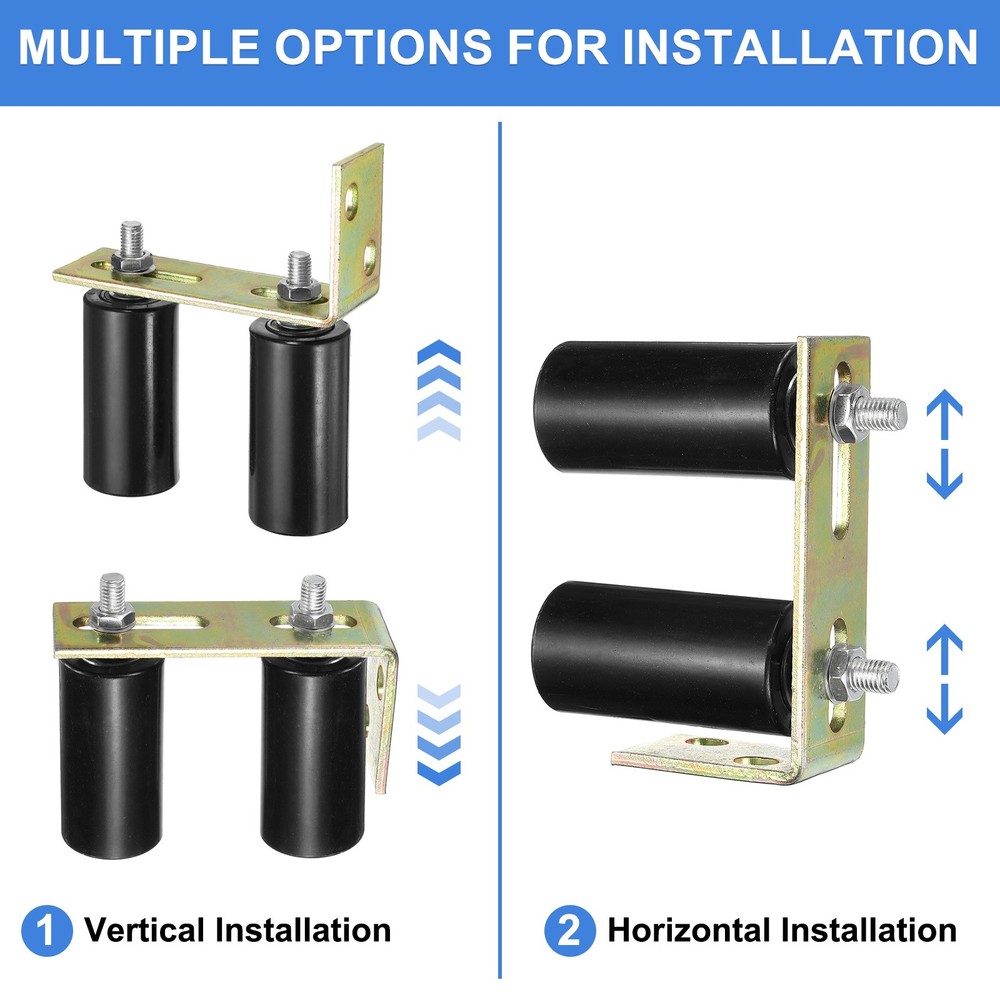 MULTIPLE OPTIONS FOR INSTALLATION

1 Vertical Installation

2 Horizontal Installation