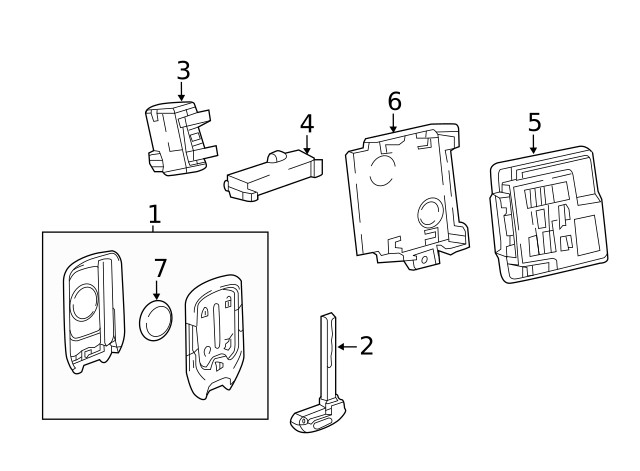 3
4
6
5
1
7
2