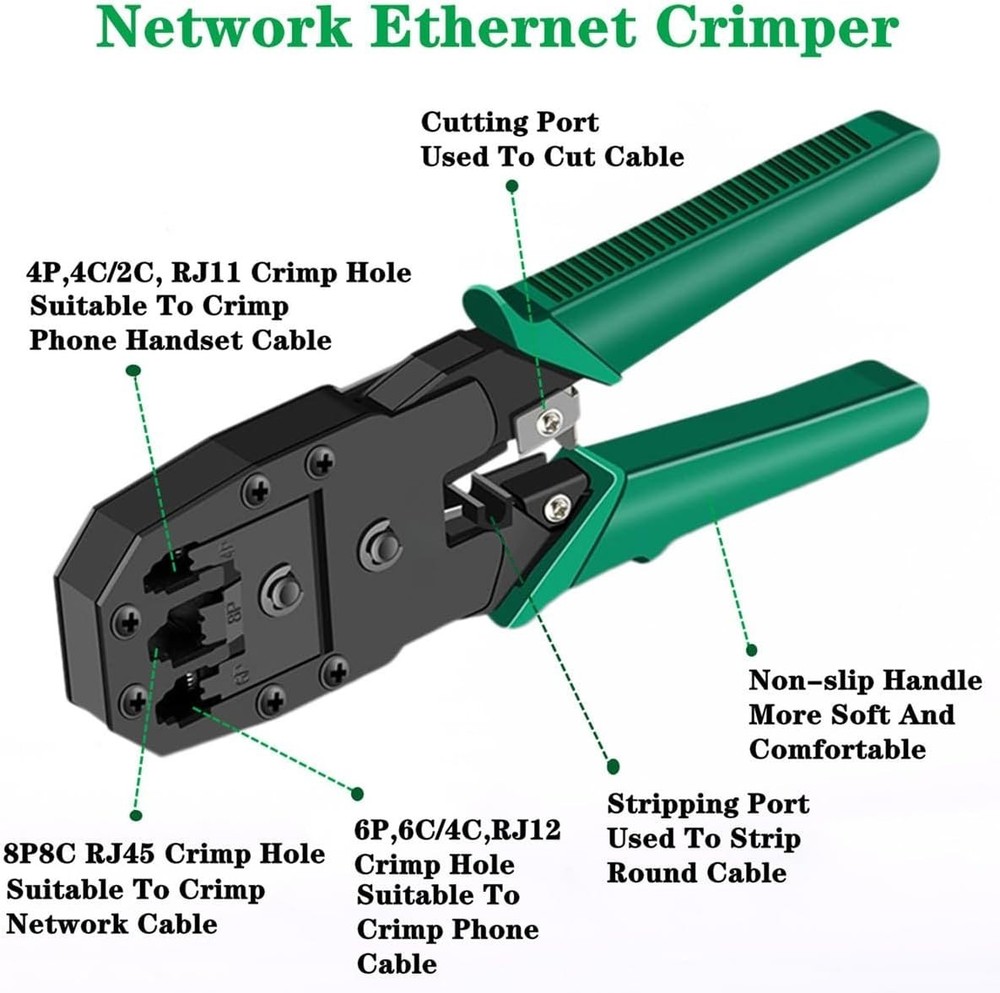 Network Ethernet Crimper

Cutting Port
Used To Cut Cable

4P,4C/2C, RJ11 Crimp Hole
Suitable To Crimp
Phone Handset Cable

4P
8P
6P

Non-slip Handle
More Soft And
Comfortable

Stripping Port
Used To Strip
Round Cable

8P8C RJ45 Crimp Hole
Suitable To Crimp
Network Cable

6P,6C/4C,RJ12
Crimp Hole
Suitable To
Crimp Phone
Cable