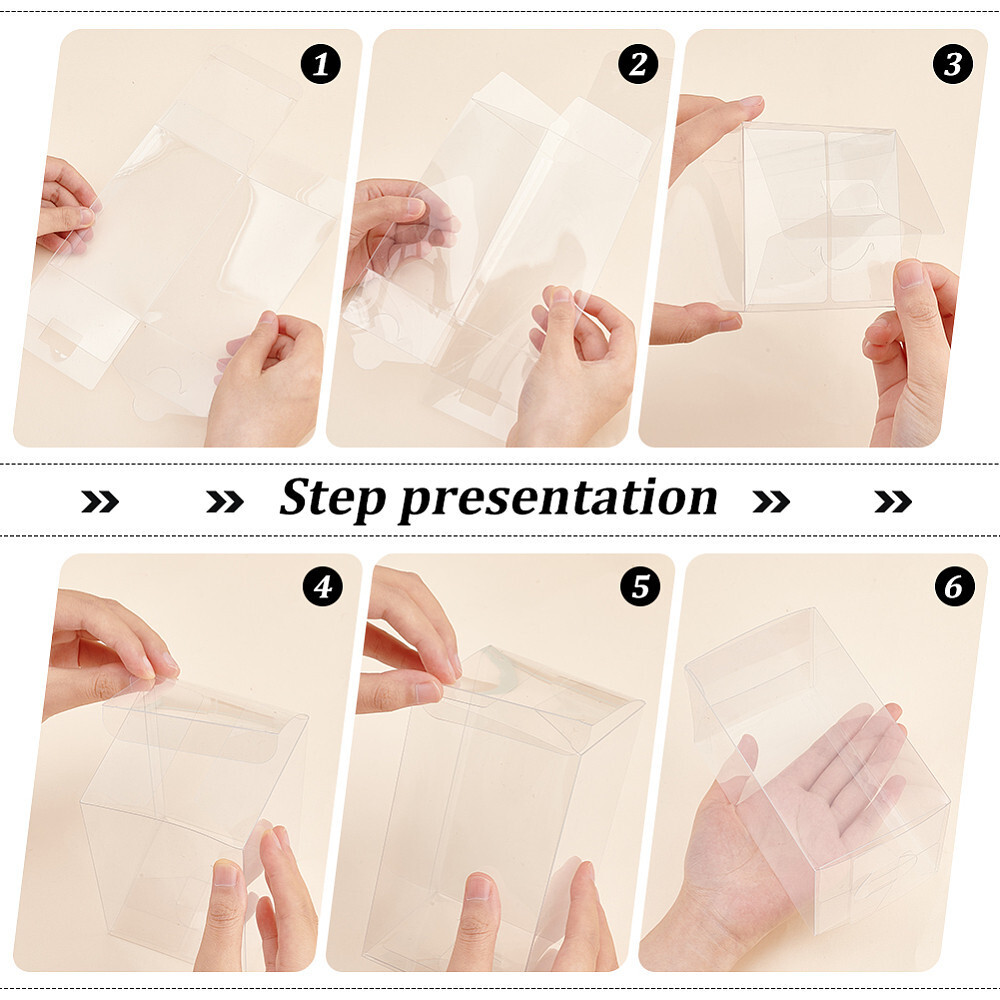 1

2

3

» » Step presentation » »

4

5

6