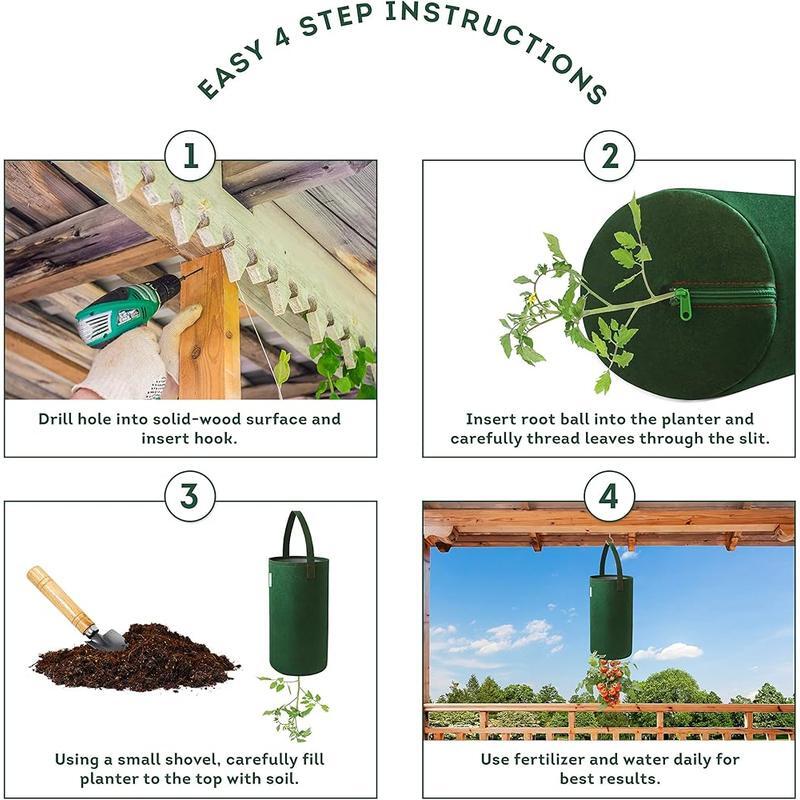 EASY 4 STEP INSTRUCTIONS

1

Drill hole into solid-wood surface and insert hook.

2

Insert root ball into the planter and carefully thread leaves through the slit.

3

Using a small shovel, carefully fill planter to the top with soil.

4

Use fertilizer and water daily for best results.