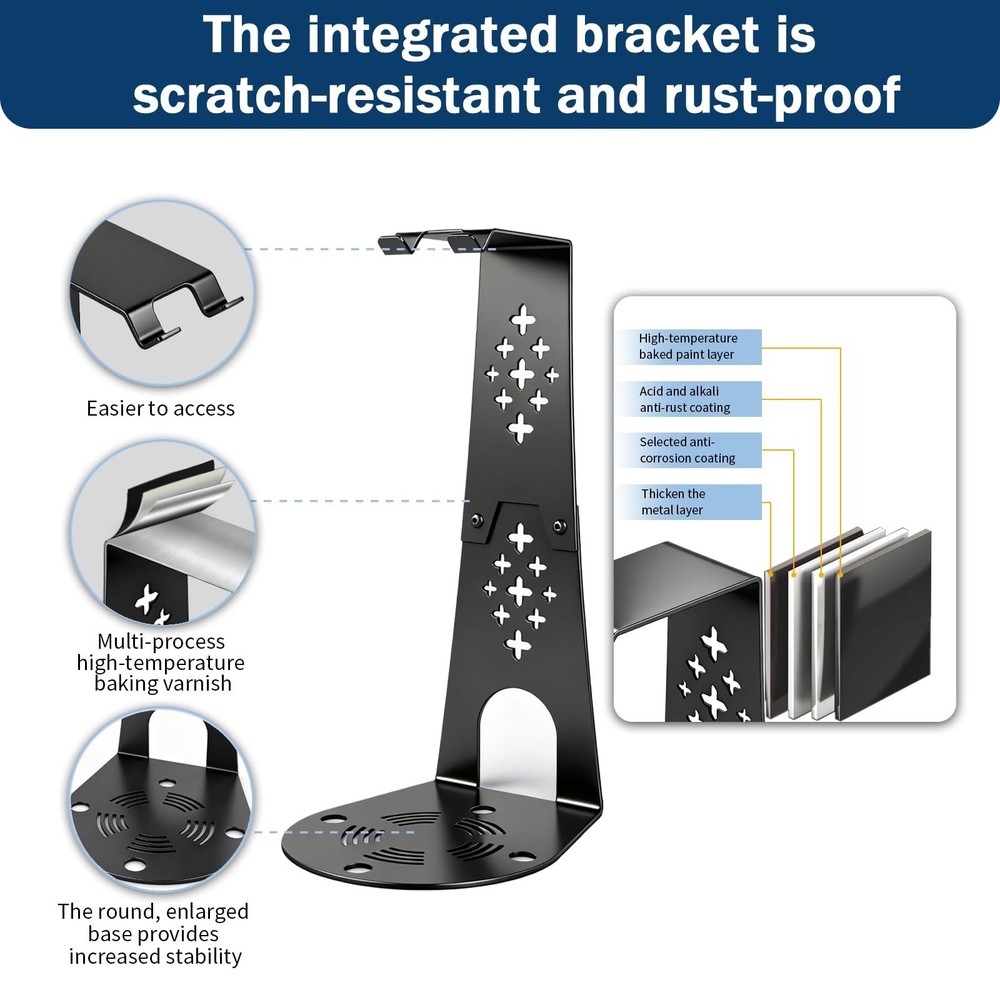 The integrated bracket is scratch-resistant and rust-proof

Easier to access

Multi-process high-temperature baking varnish

The round, enlarged base provides increased stability

High-temperature baked paint layer

Acid and alkali anti-rust coating

Selected anti-corrosion coating

Thicken the metal layer