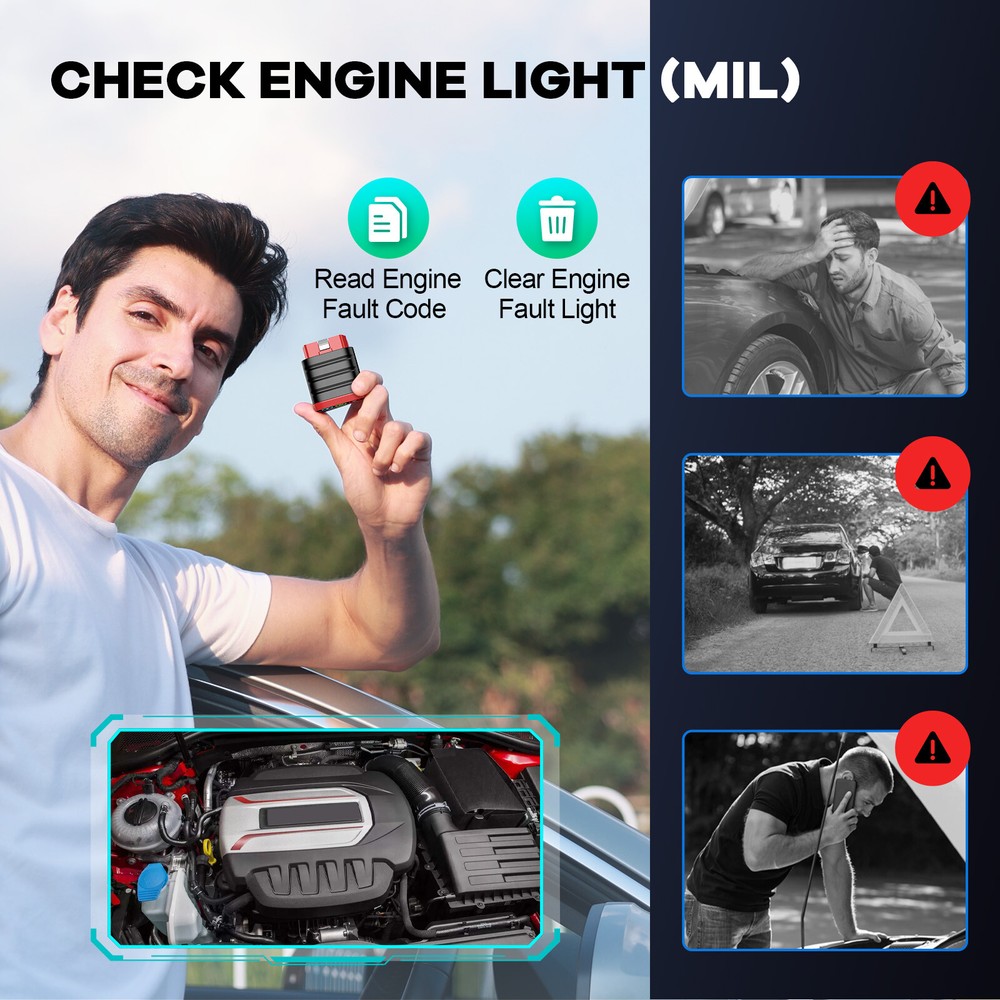 CHECK ENGINE LIGHT (MIL)

Read Engine Fault Code

Clear Engine Fault Light