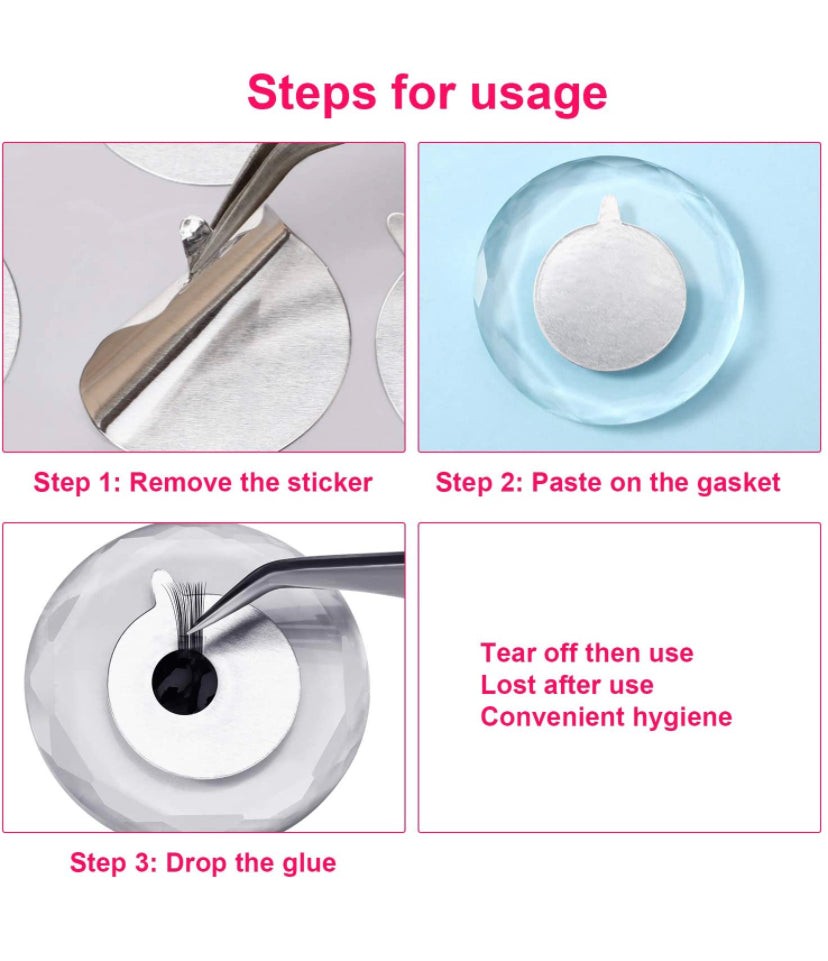 Steps for usage

Step 1: Remove the sticker

Step 2: Paste on the gasket

Step 3: Drop the glue

Tear off then use
Lost after use
Convenient hygiene