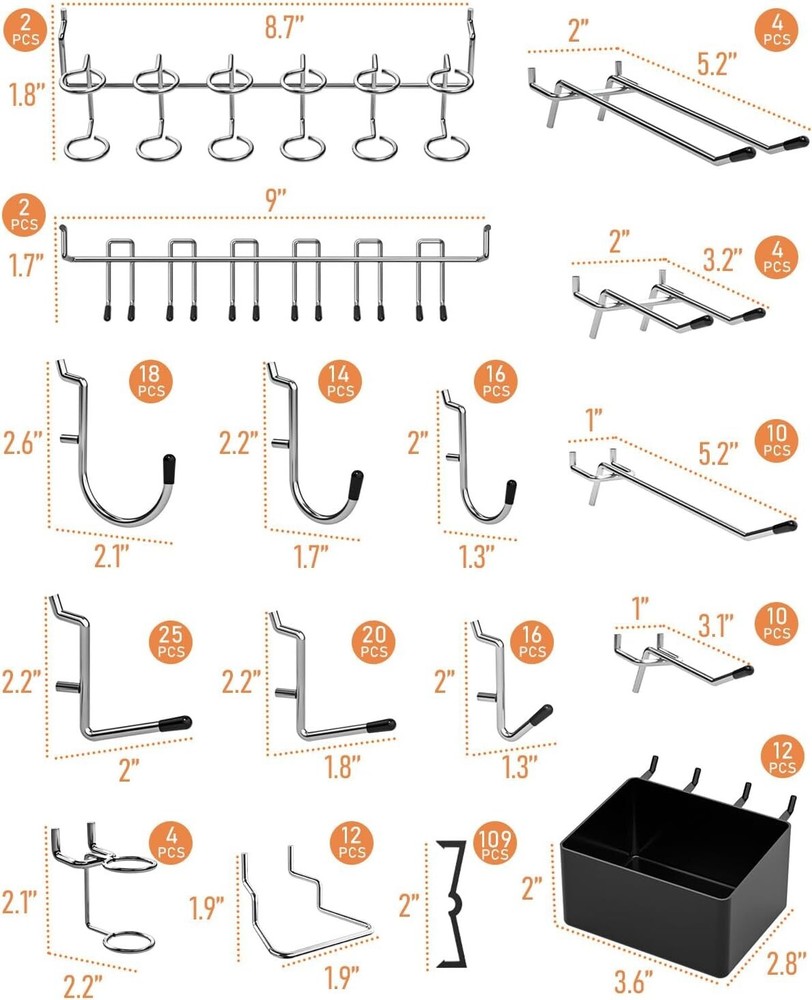 2 PCS
8.7"
1.8"

2"
5.2"
4 PCS

2 PCS
9"
1.7"

2"
3.2"
4 PCS

18 PCS
2.6"
2.1"

14 PCS
2.2"
1.7"

16 PCS
2"
1.3"

1"
5.2"
10 PCS

25 PCS
2.2"
2"

20 PCS
2.2"
1.8"

16 PCS
2"
1.3"

1"
3.1"
10 PCS

4 PCS
2.1"
2.2"

12 PCS
1.9"
1.9"

109 PCS
2"

12 PCS
2"
3.6"
2.8"