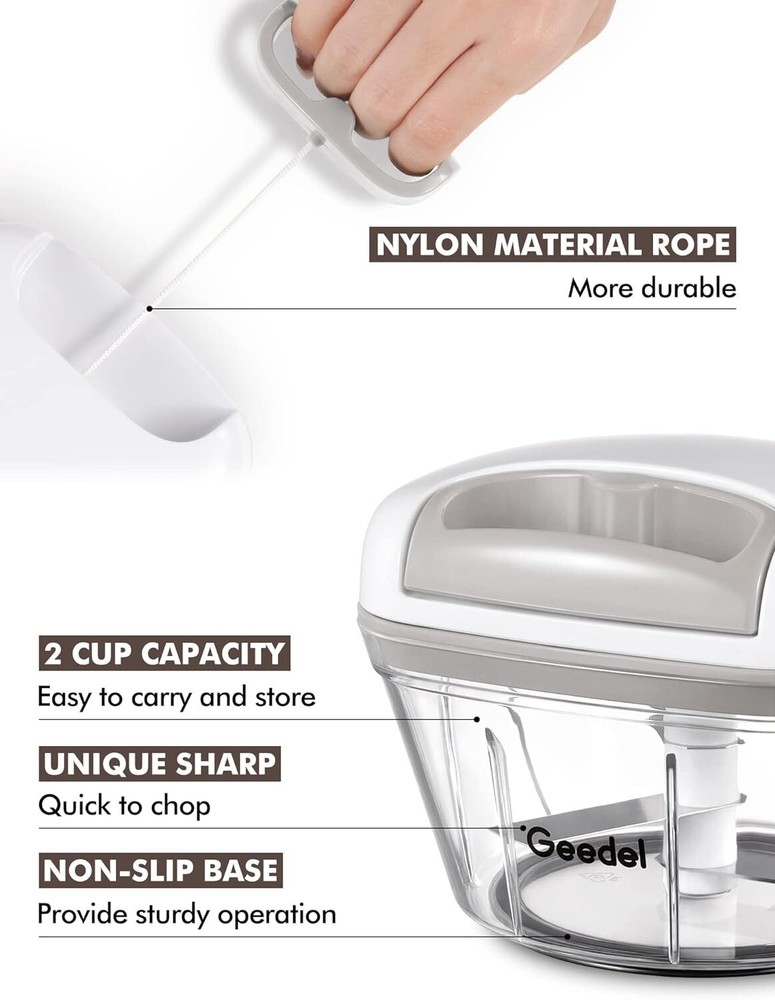 NYLON MATERIAL ROPE
More durable

2 CUP CAPACITY
Easy to carry and store

UNIQUE SHARP
Quick to chop

NON-SLIP BASE
Provide sturdy operation

Geedel