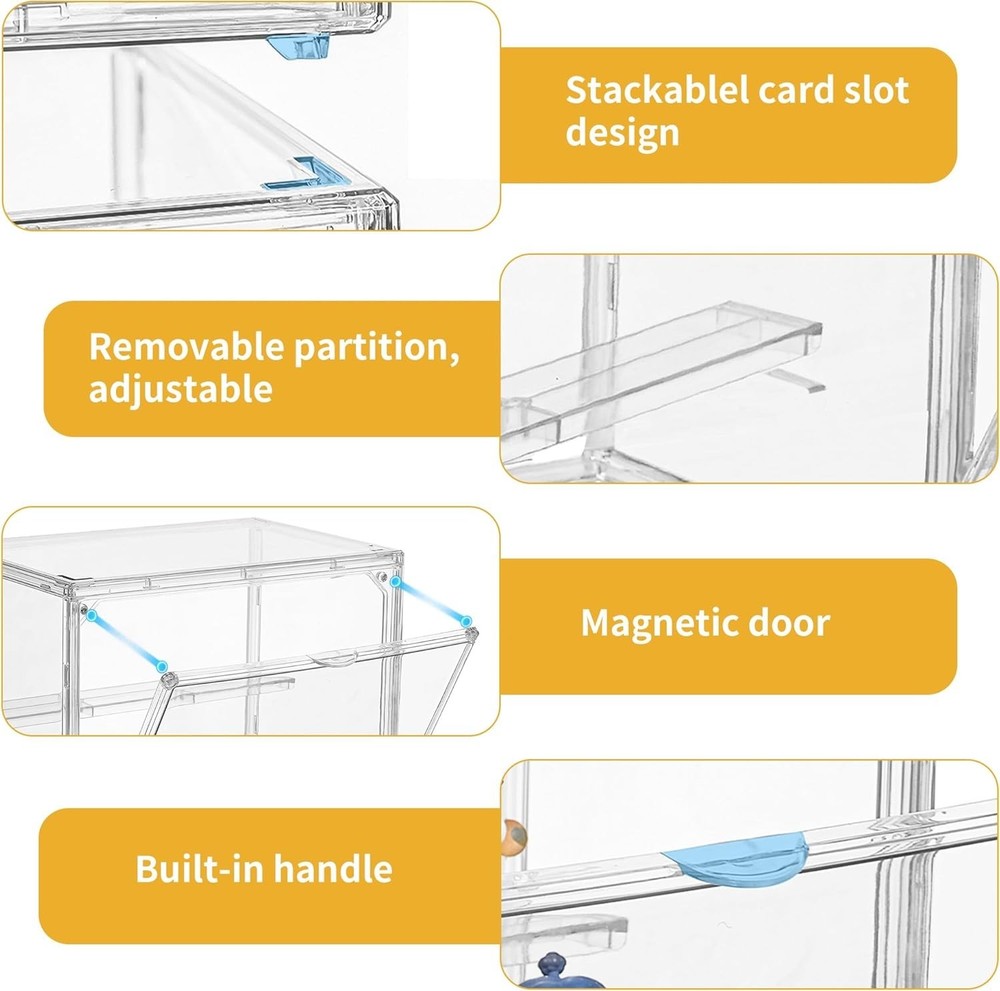 Stackablel card slot design

Removable partition, adjustable

Magnetic door

Built-in handle