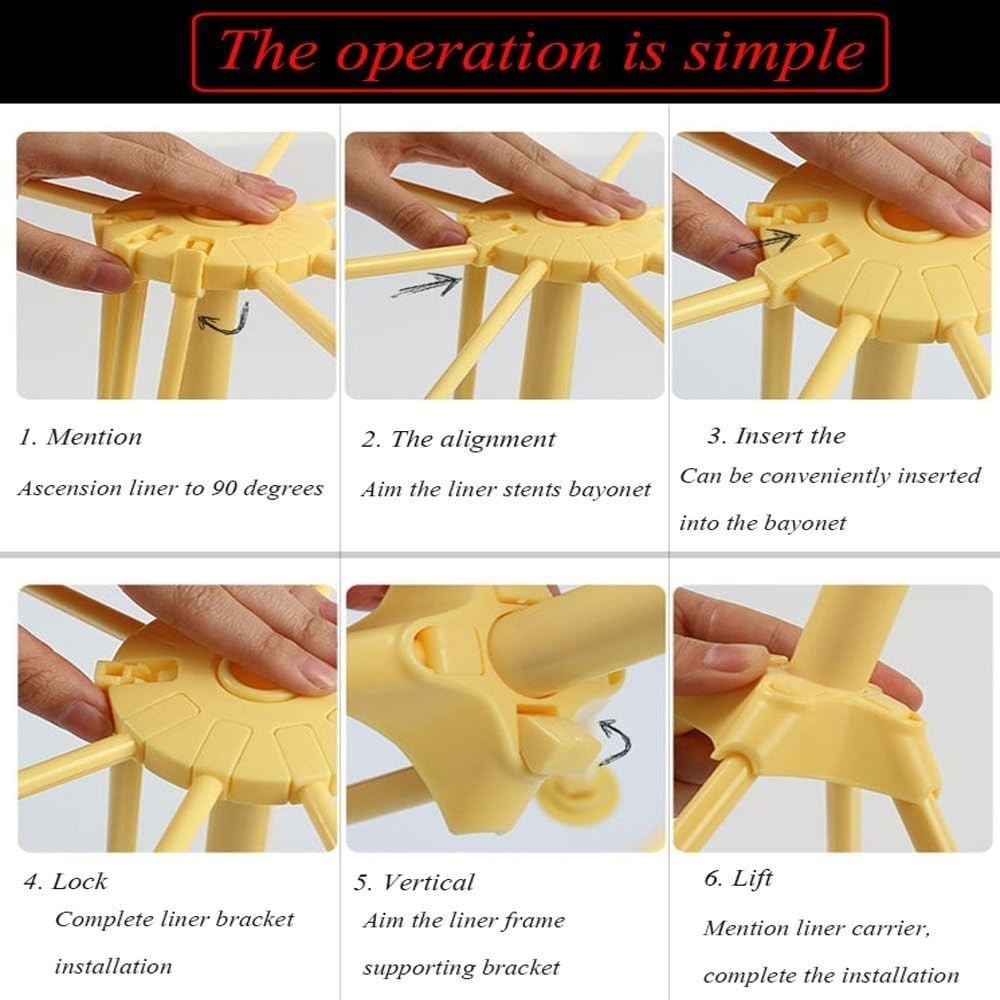 The operation is simple

1. Mention
Ascension liner to 90 degrees

2. The alignment
Aim the liner stents bayonet

3. Insert the
Can be conveniently inserted into the bayonet

4. Lock
Complete liner bracket installation

5. Vertical
Aim the liner frame supporting bracket

6. Lift
Mention liner carrier, complete the installation