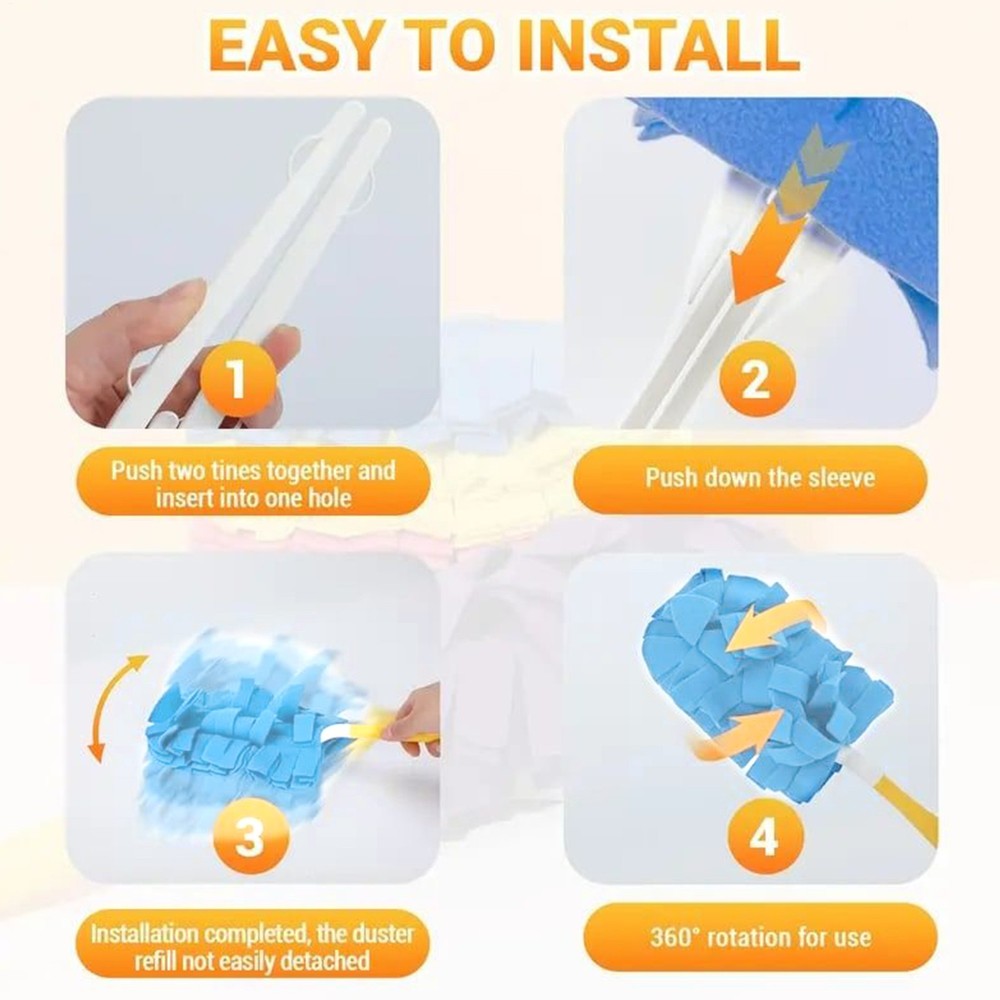 EASY TO INSTALL

1

Push two tines together and insert into one hole

2

Push down the sleeve

3

Installation completed, the duster refill not easily detached

4

360° rotation for use