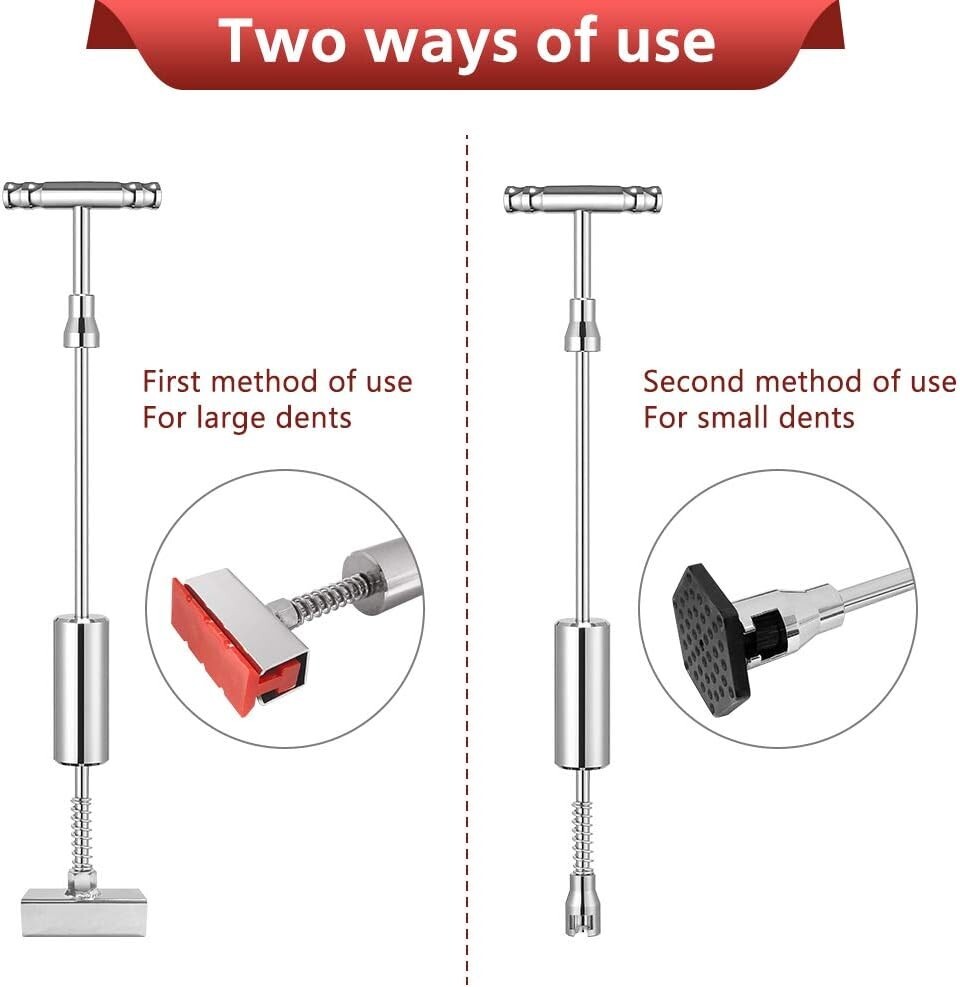 Two ways of use

First method of use
For large dents

Second method of use
For small dents