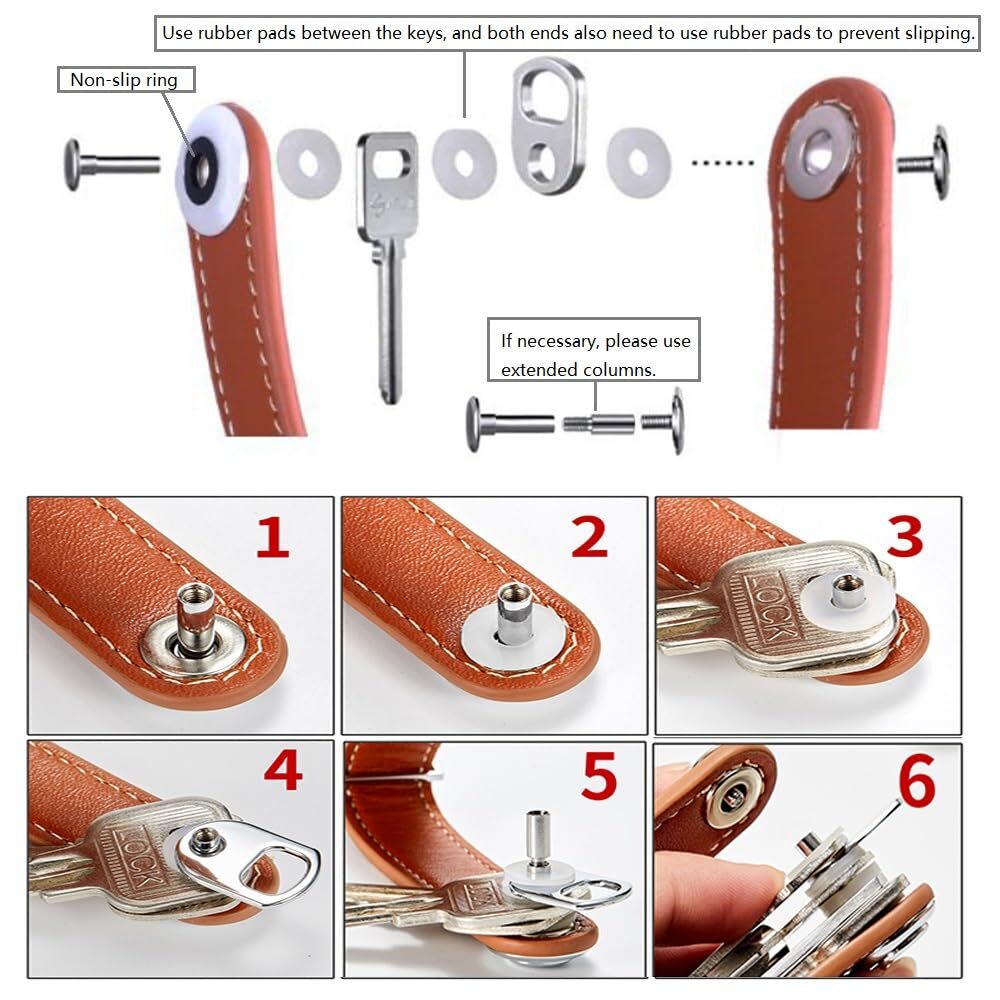 Use rubber pads between the keys, and both ends also need to use rubber pads to prevent slipping.

Non-slip ring

If necessary, please use extended columns.

1

2

3
LOCK

4
LOCK

5

6