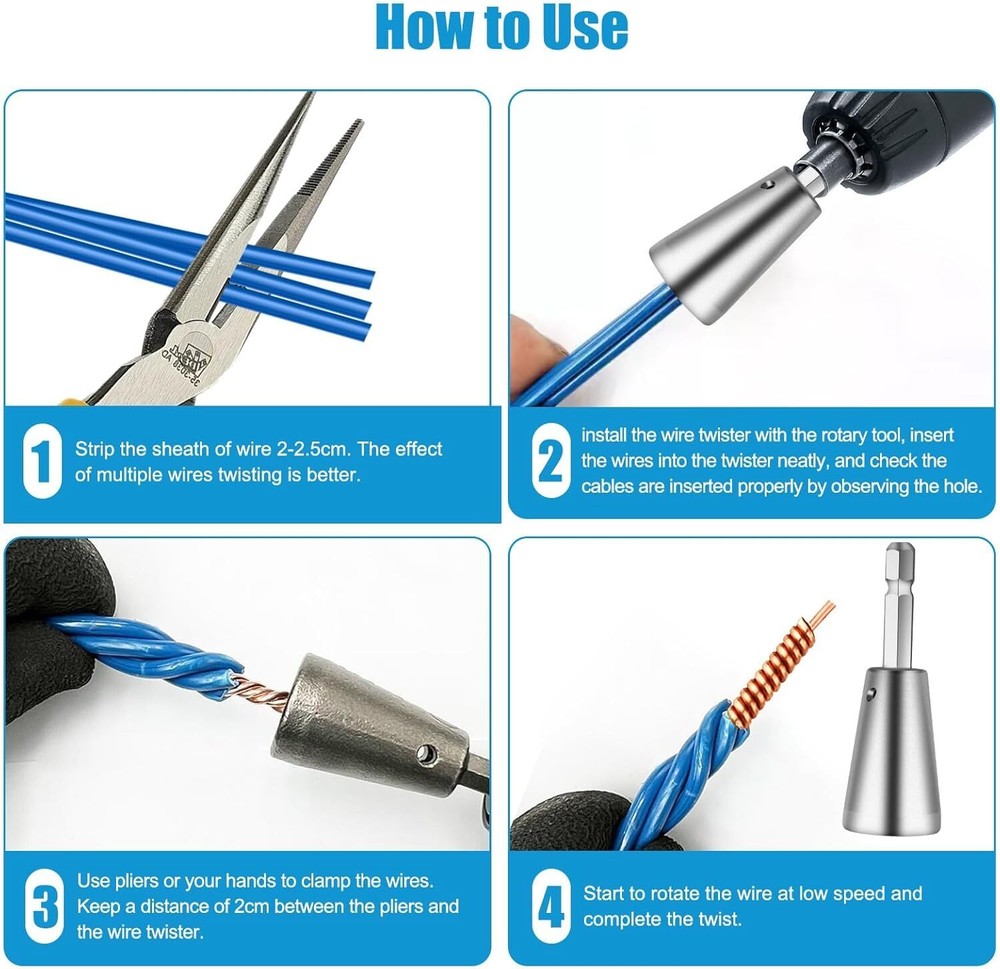 How to Use

1 Strip the sheath of wire 2-2.5cm. The effect of multiple wires twisting is better.

2 install the wire twister with the rotary tool, insert the wires into the twister neatly, and check the cables are inserted properly by observing the hole.

3 Use pliers or your hands to clamp the wires. Keep a distance of 2cm between the pliers and the wire twister.

4 Start to rotate the wire at low speed and complete the twist.