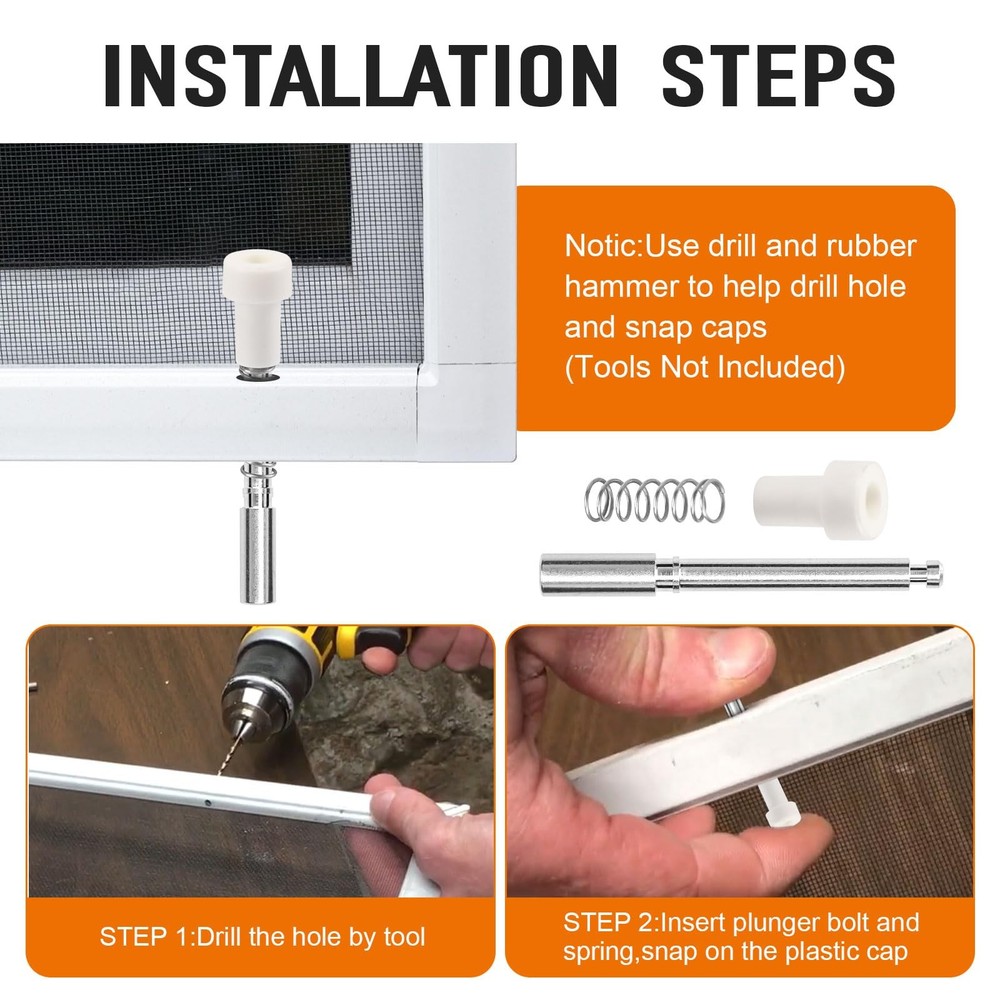 INSTALLATION STEPS

Notic:Use drill and rubber hammer to help drill hole and snap caps (Tools Not Included)

STEP 1:Drill the hole by tool

STEP 2:Insert plunger bolt and spring,snap on the plastic cap