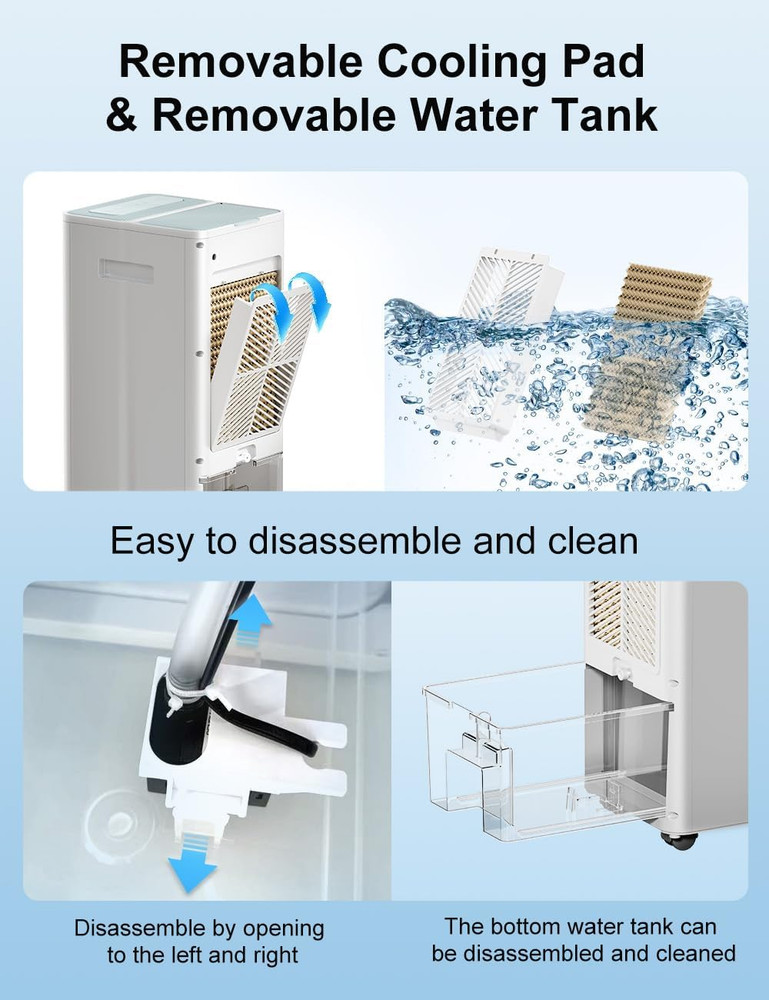 Removable Cooling Pad & Removable Water Tank

Easy to disassemble and clean

Disassemble by opening to the left and right

The bottom water tank can be disassembled and cleaned