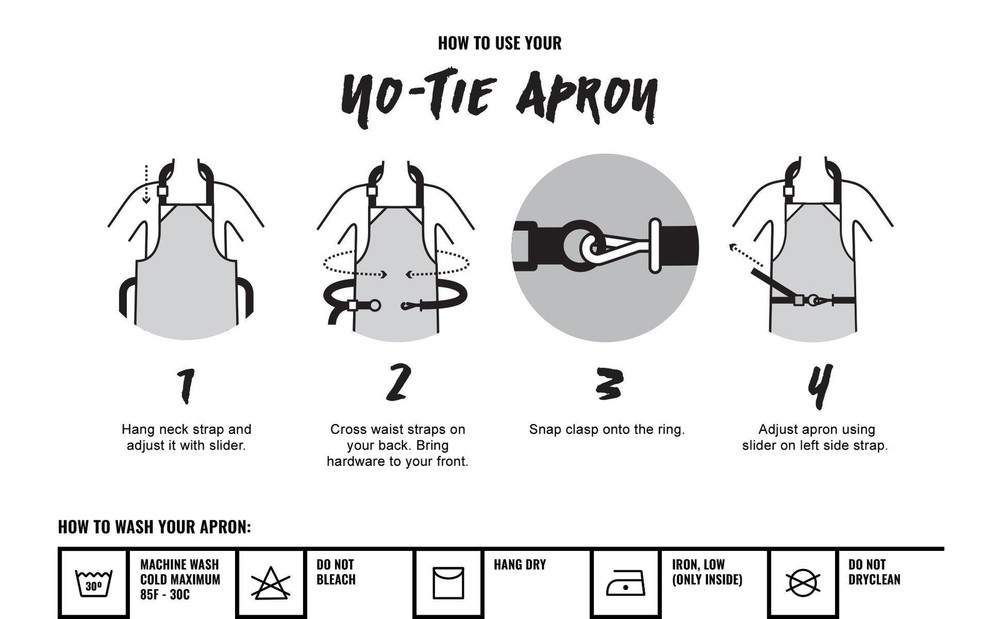 HOW TO USE YOUR

NO-TIE APRON

1

Hang neck strap and adjust it with slider.

2

Cross waist straps on your back. Bring hardware to your front.

3

Snap clasp onto the ring.

4

Adjust apron using slider on left side strap.

HOW TO WASH YOUR APRON:

30°

MACHINE WASH COLD MAXIMUM 85F - 30C

DO NOT BLEACH

HANG DRY

IRON, LOW (ONLY INSIDE)

DO NOT DRYCLEAN