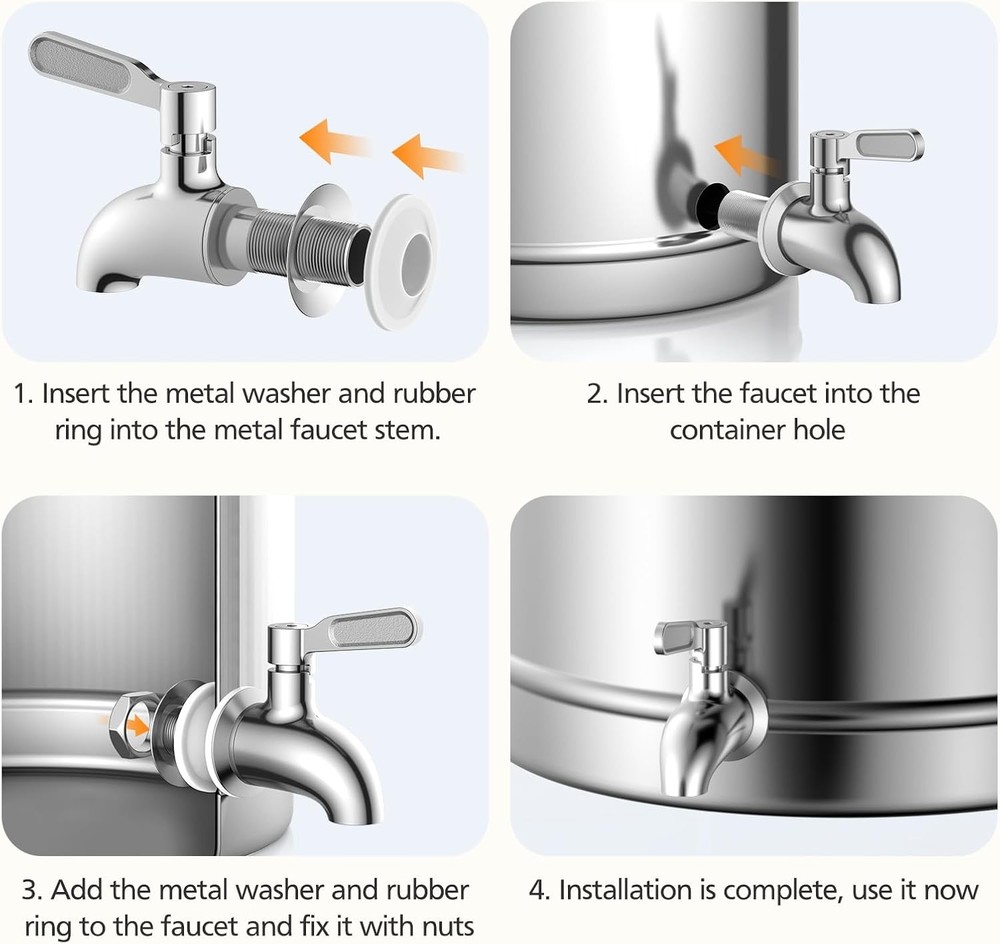 1. Insert the metal washer and rubber ring into the metal faucet stem.

2. Insert the faucet into the container hole

3. Add the metal washer and rubber ring to the faucet and fix it with nuts

4. Installation is complete, use it now