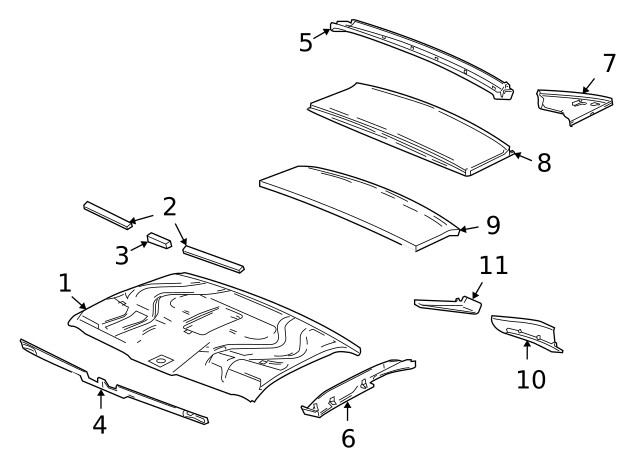 5
7
8
2
9
3
11
1
10
4
6