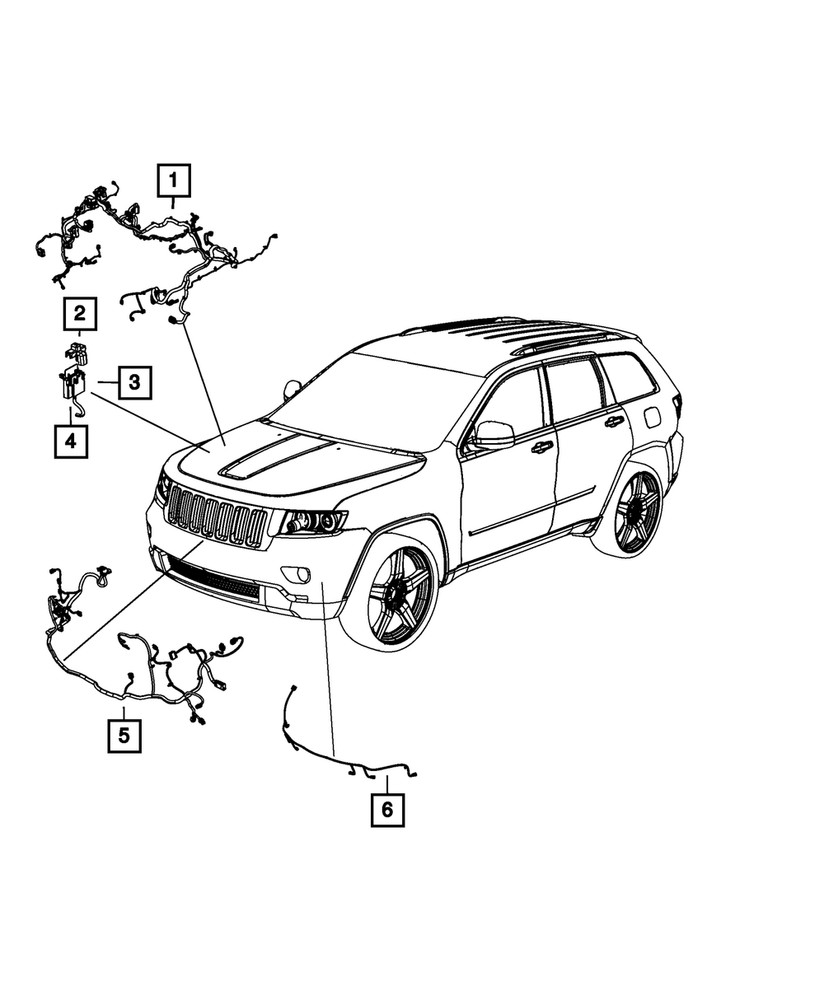 1
2
3
4
5
6