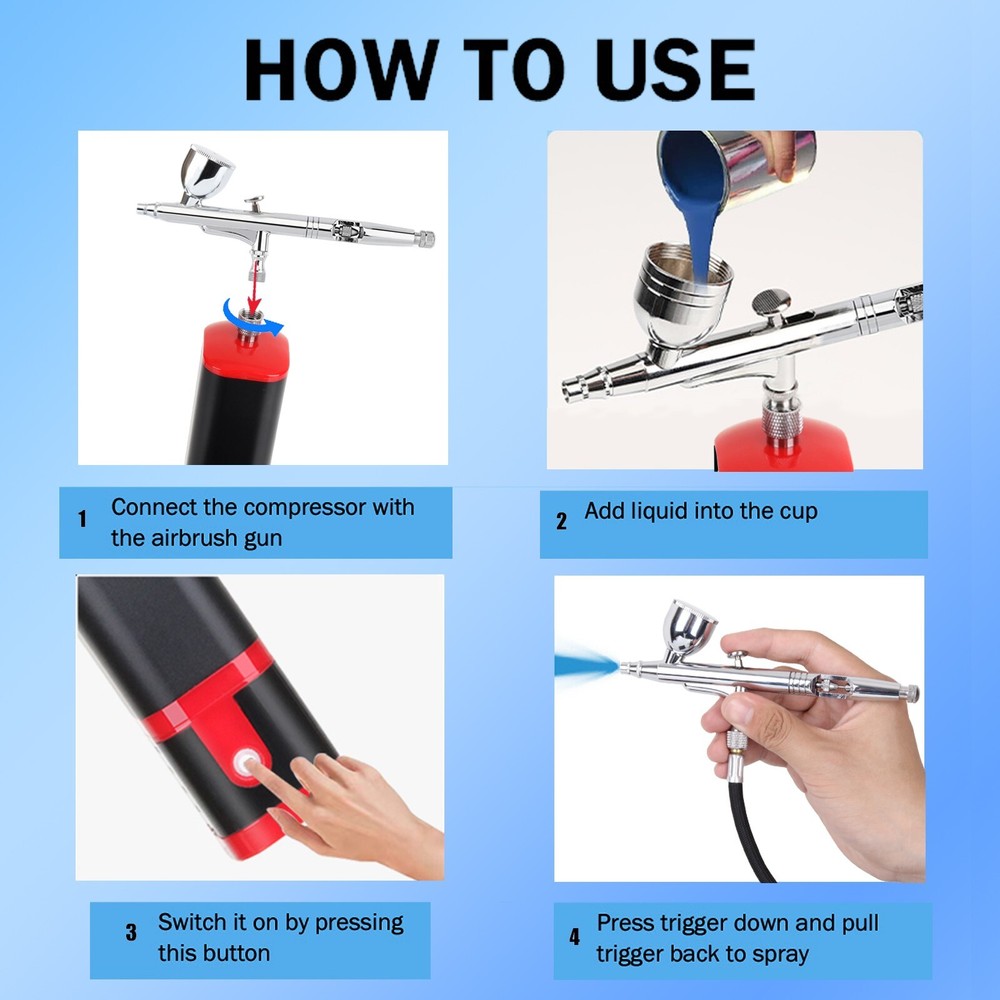 HOW TO USE

1 Connect the compressor with the airbrush gun

2 Add liquid into the cup

3 Switch it on by pressing this button

4 Press trigger down and pull trigger back to spray