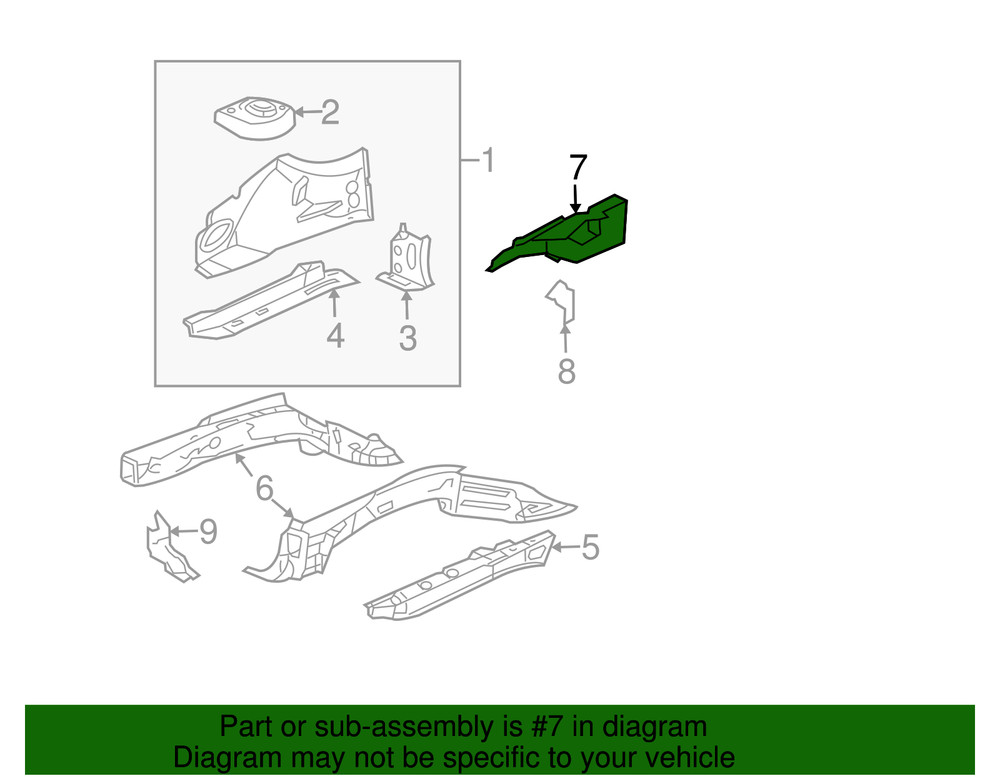 2
1
7
4
3
8
6
9
5

Part or sub-assembly is #7 in diagram
Diagram may not be specific to your vehicle