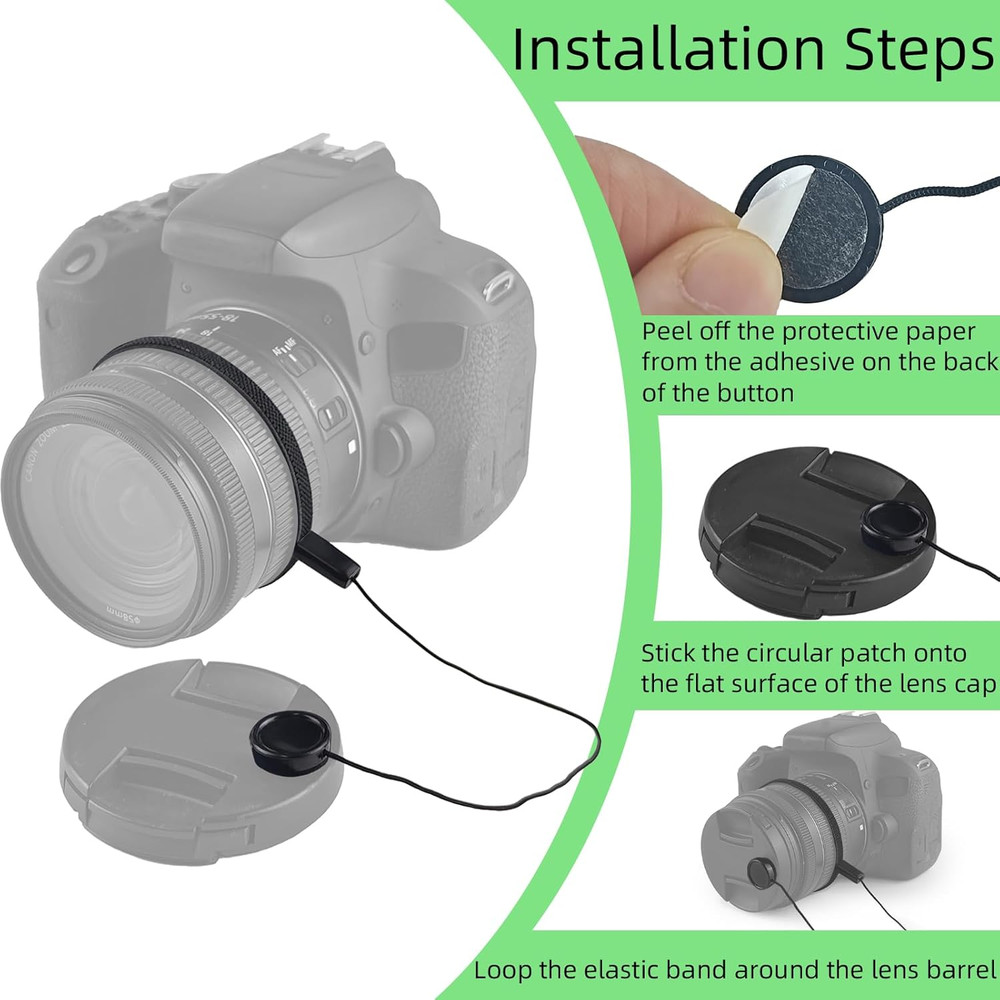 Installation Steps

Peel off the protective paper from the adhesive on the back of the button

Stick the circular patch onto the flat surface of the lens cap

Loop the elastic band around the lens barrel